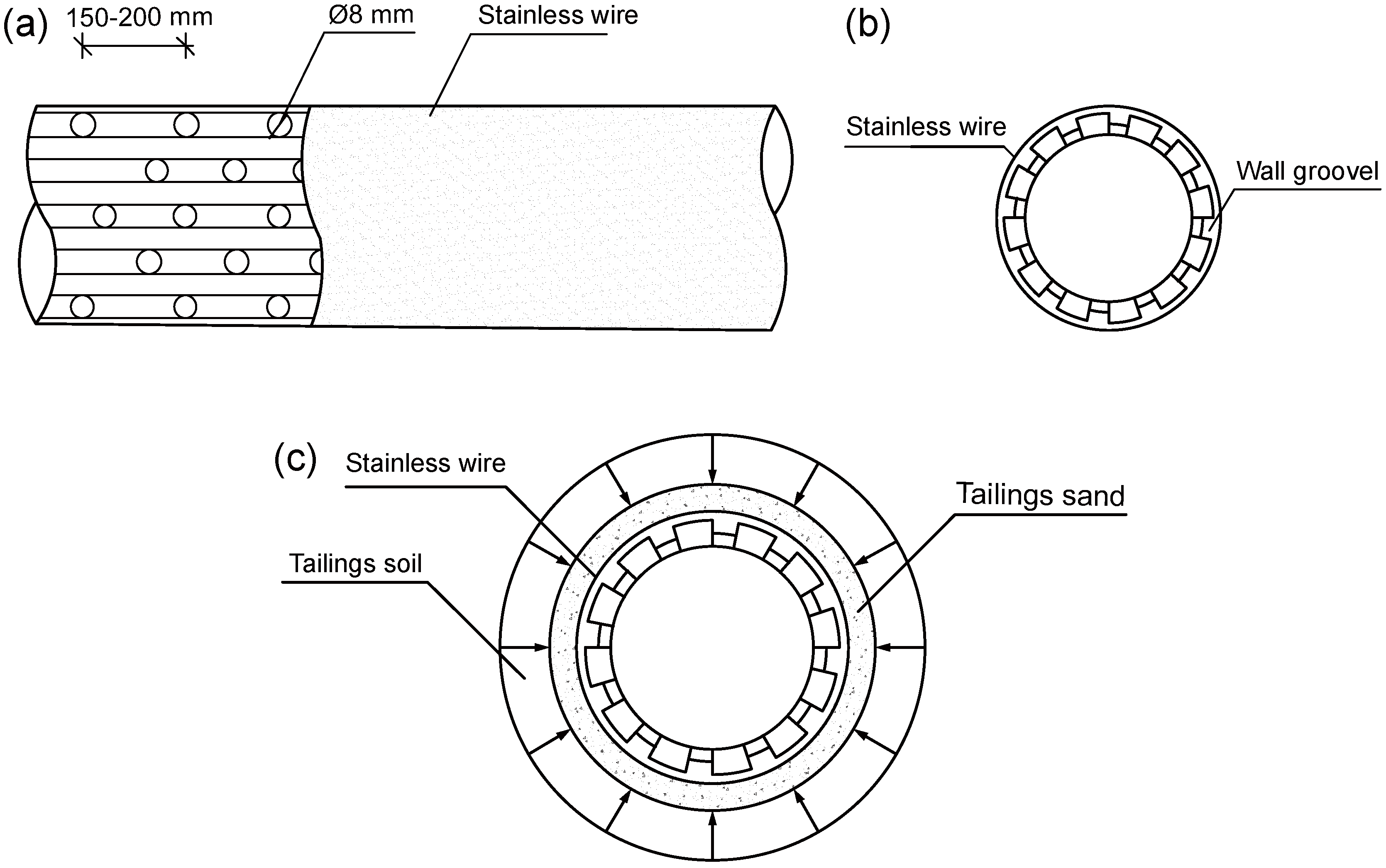 (a)
150-200 mm
Ø8 mm
Stainless wire

(b)
Stainless wire
Wall groovel

(c)
Stainless wire
Tailings sand
Tailings soil