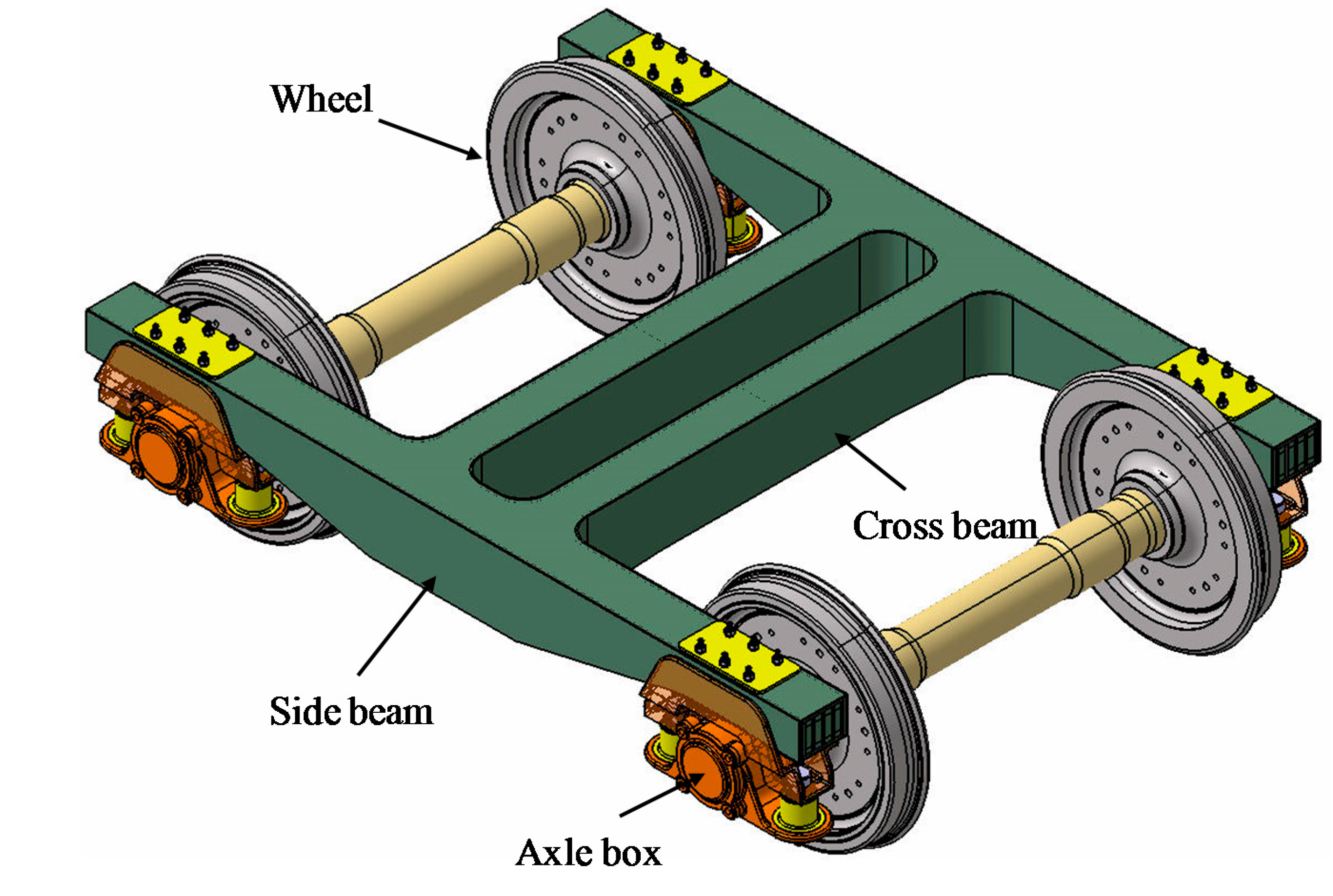 Wheel

Cross beam

Side beam

Axle box