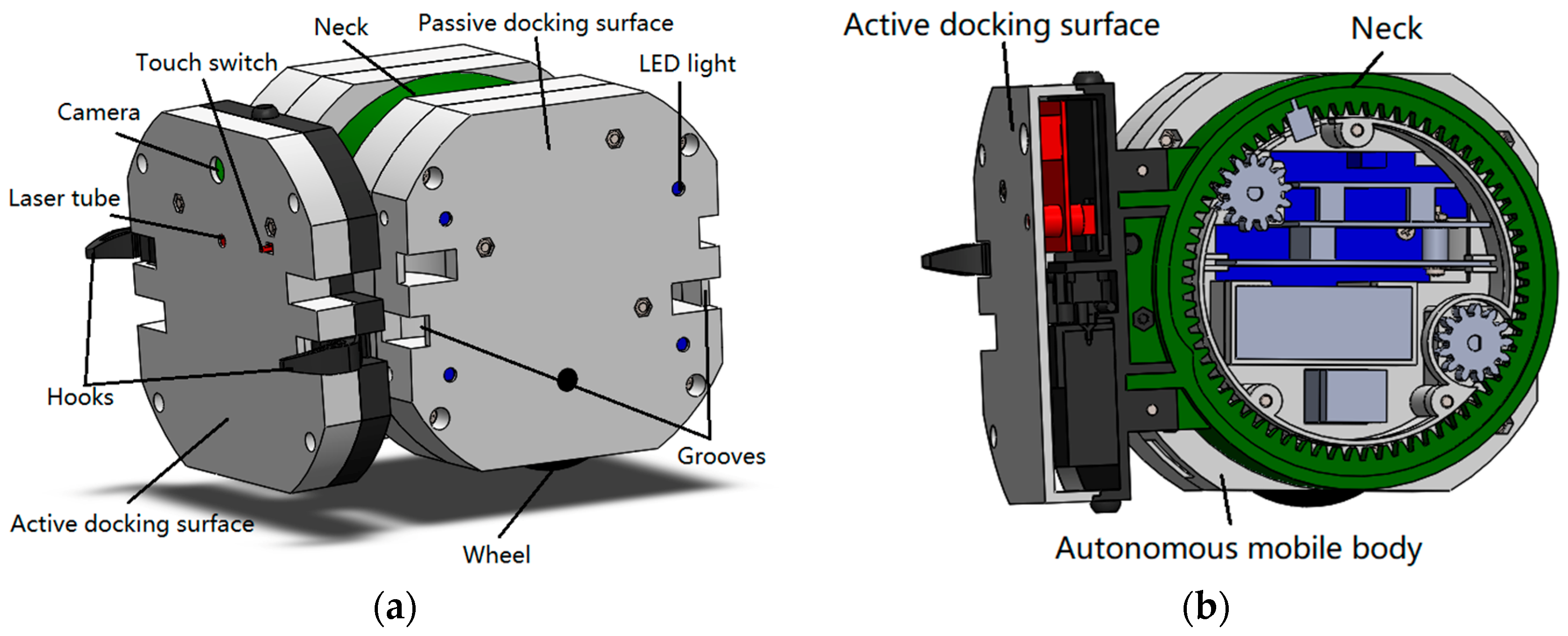 Neck
Passive docking surface
Touch switch
LED light
Camera
Laser tube
Hooks
Grooves
Active docking surface
Wheel
(a)

Active docking surface
Neck
Autonomous mobile body
(b)