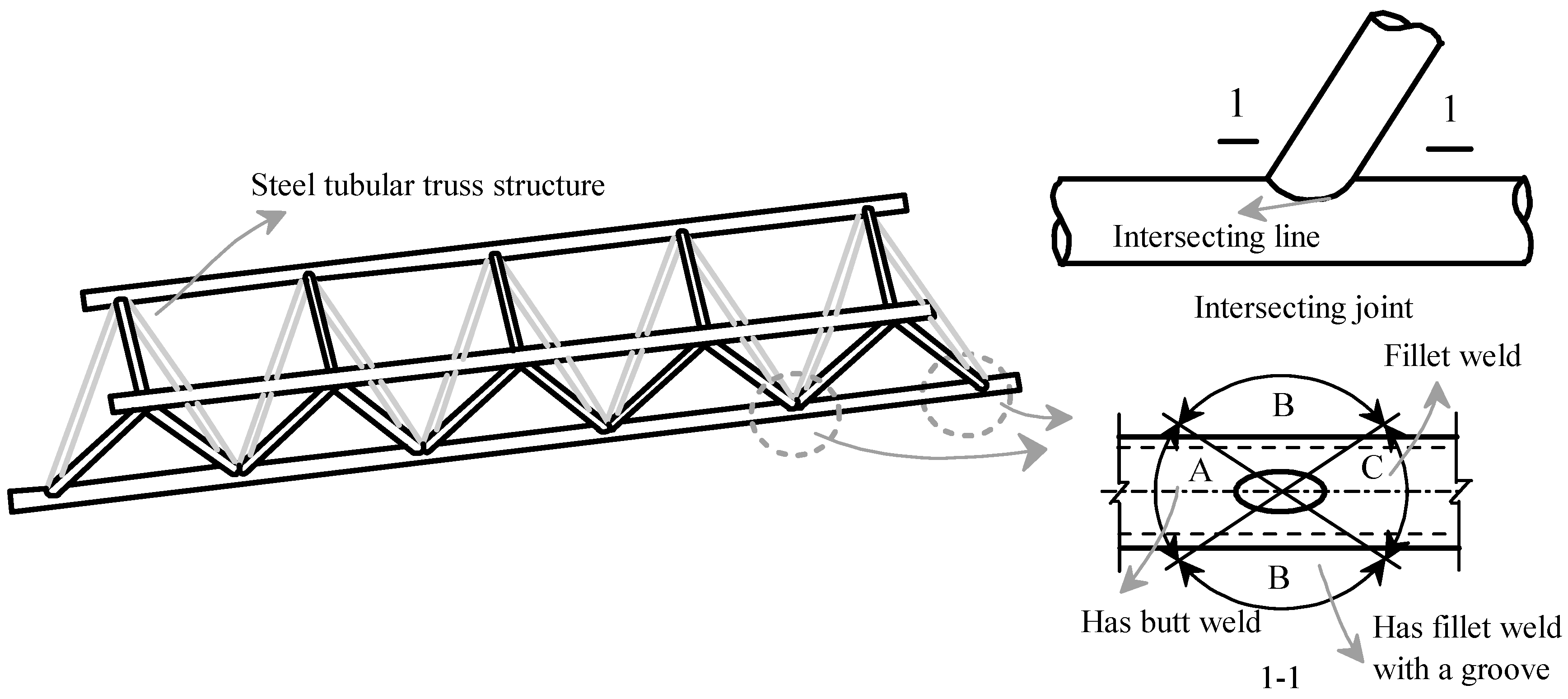 Steel tubular truss structure

1

1

Intersecting line

Intersecting joint

Fillet weld

B

A

C

B

Has butt weld

Has fillet weld with a groove

1-1