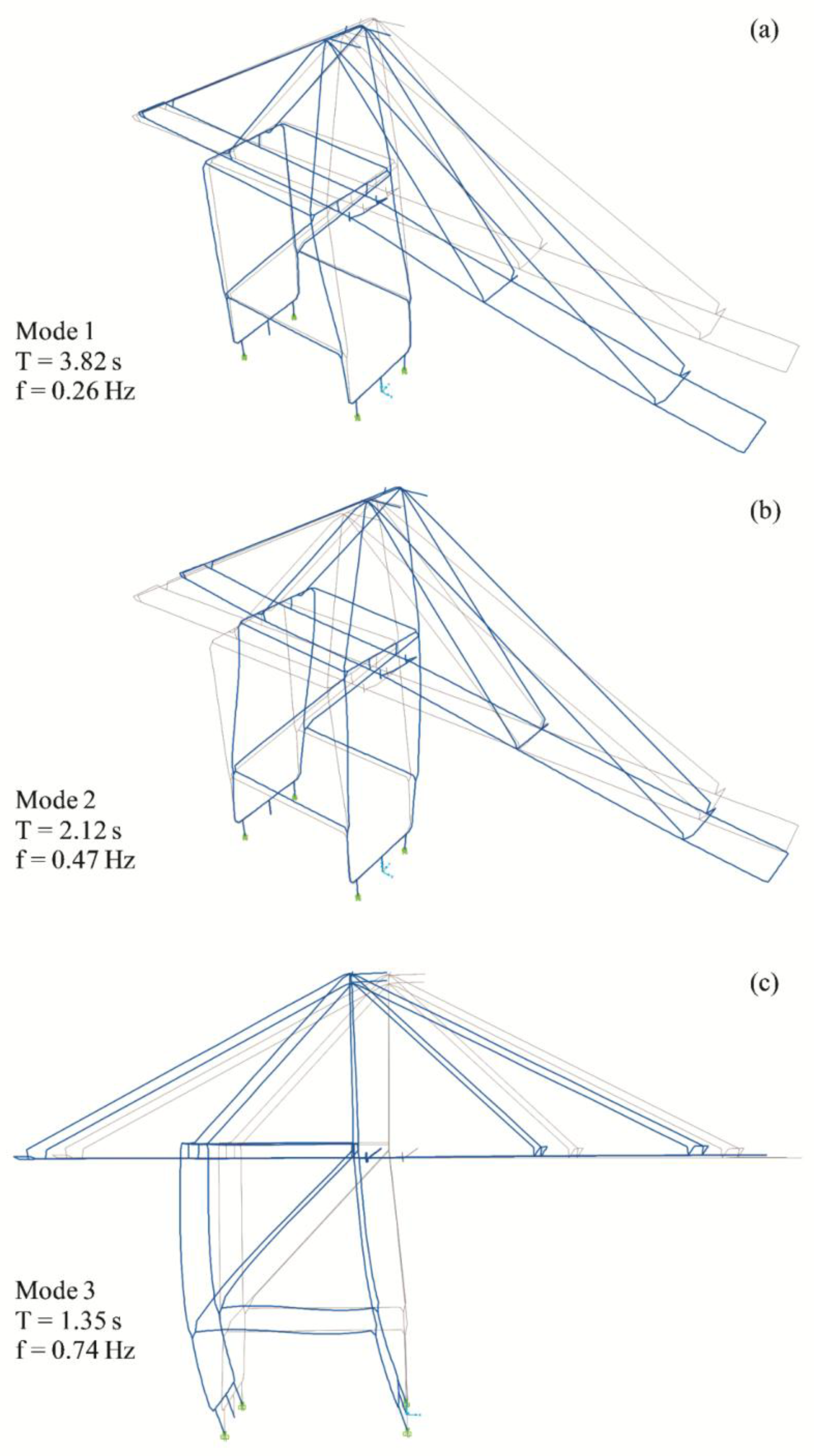 (a)

Mode 1
T = 3.82 s
f = 0.26 Hz

(b)

Mode 2
T = 2.12 s
f = 0.47 Hz

(c)

Mode 3
T = 1.35 s
f = 0.74 Hz