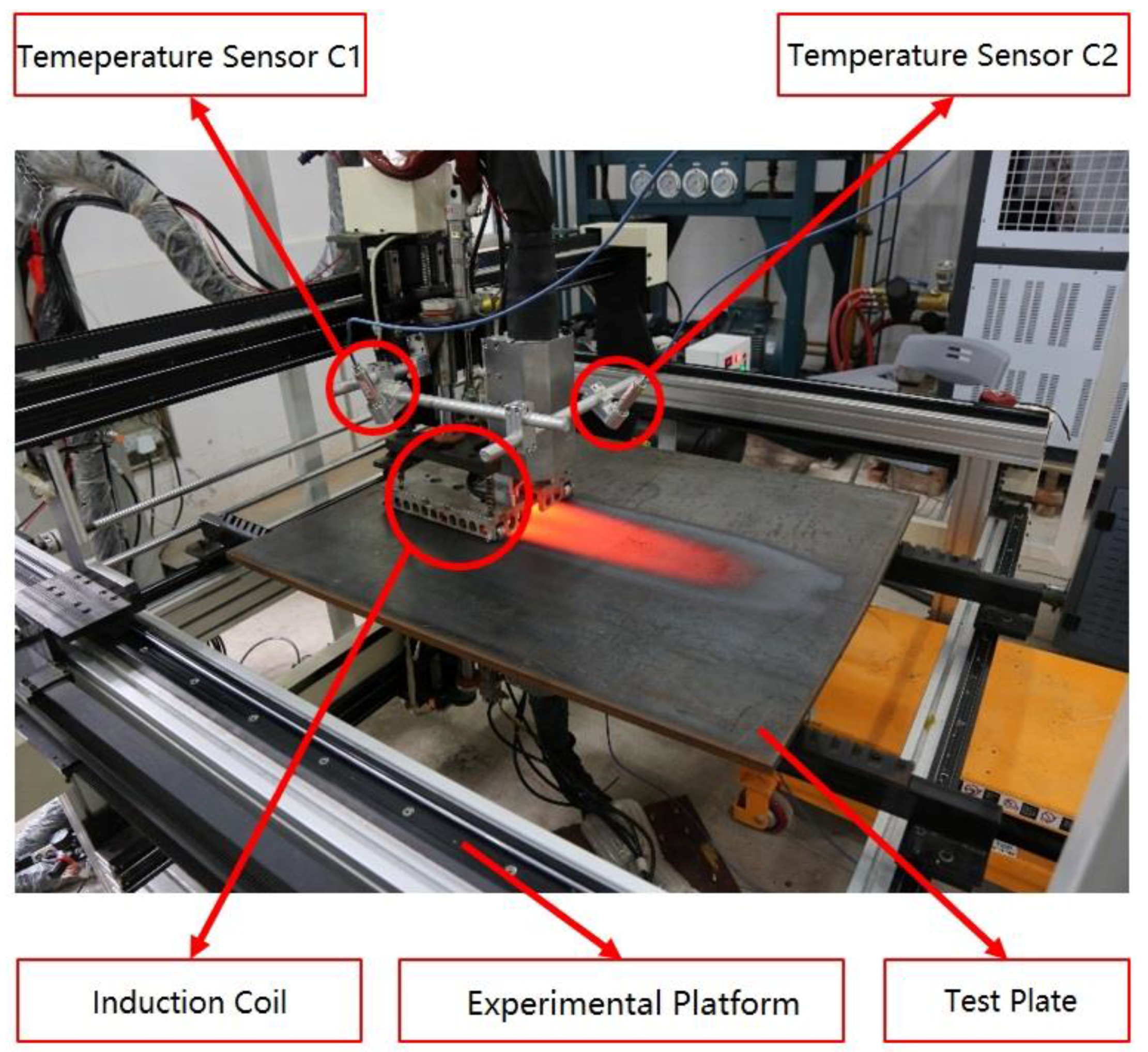 Temeperature Sensor C1

Temperature Sensor C2

Induction Coil

Experimental Platform

Test Plate