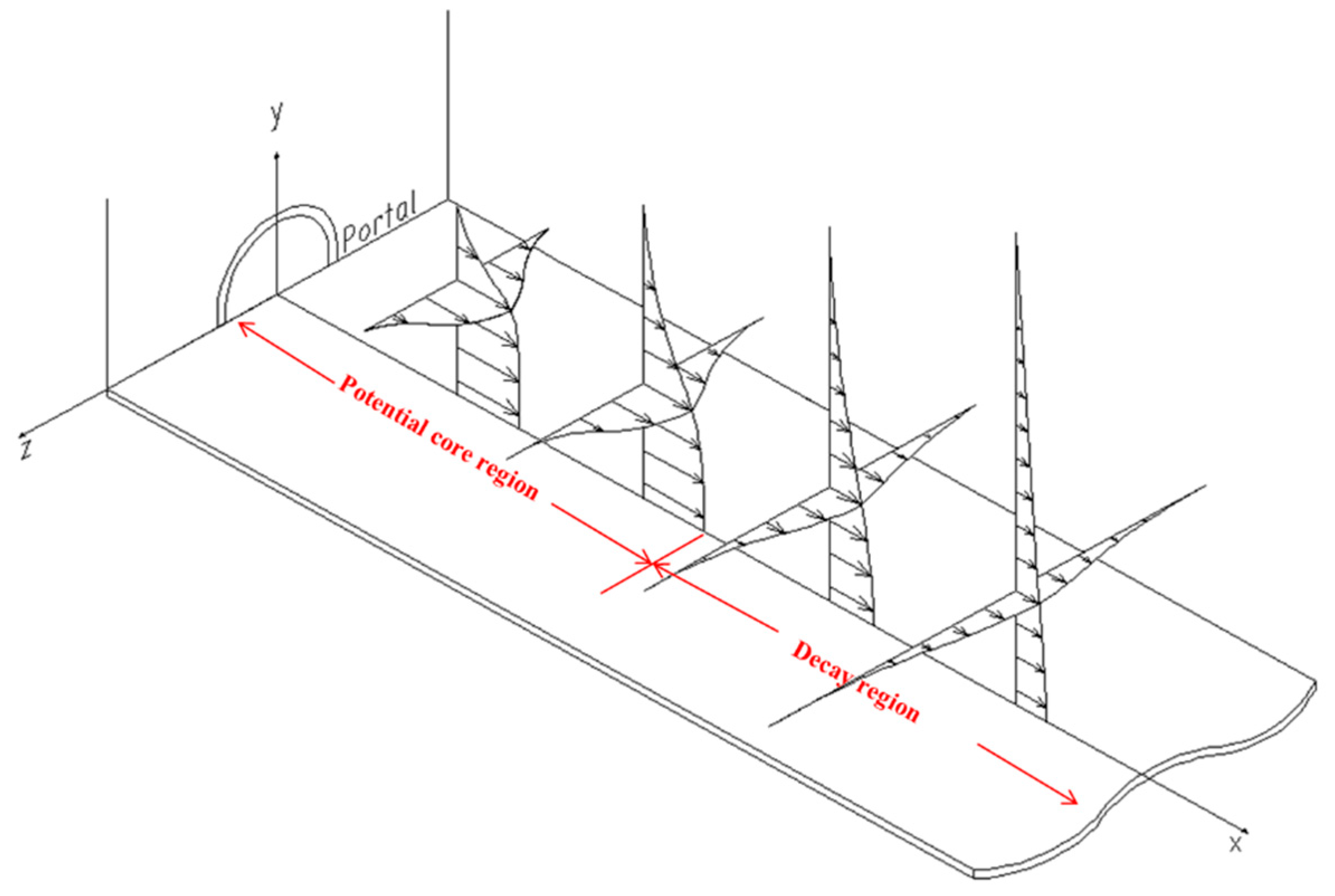 y
Portal
z
Potential core region
Decay region
x