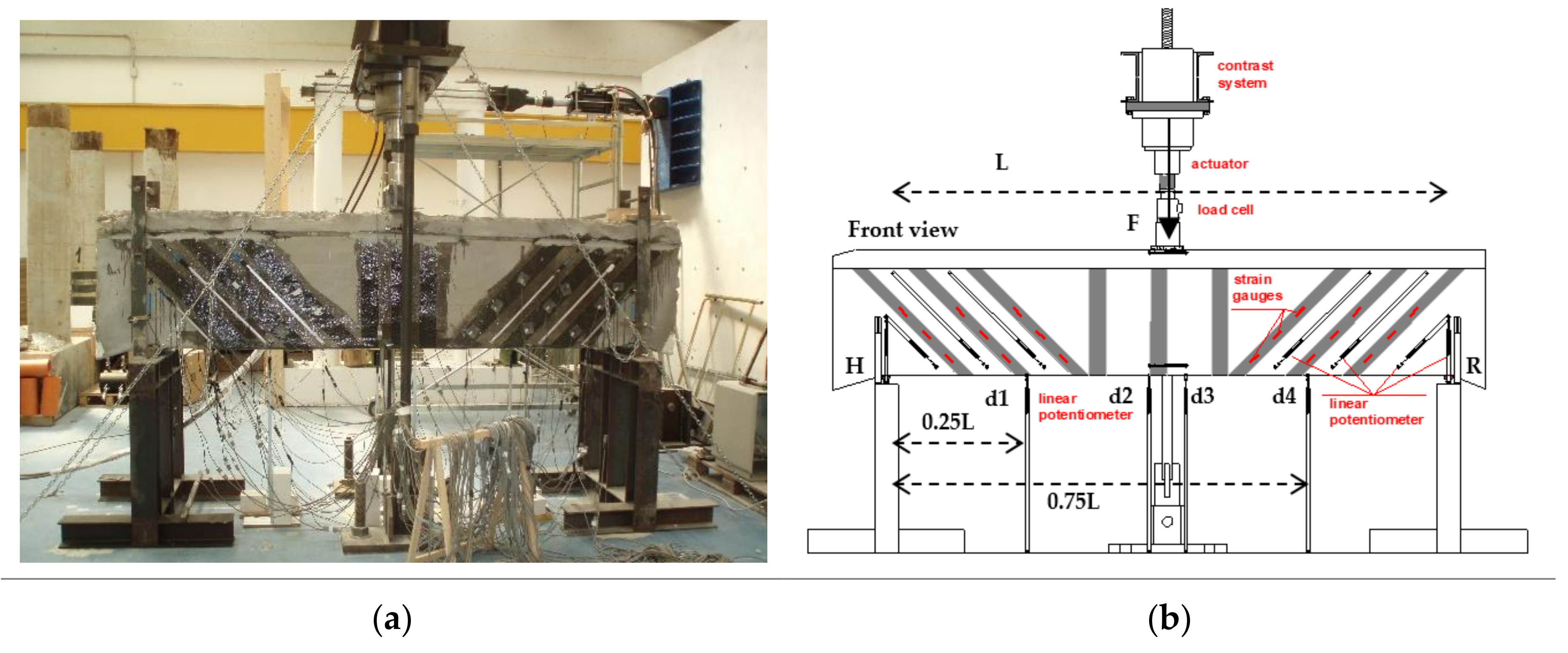 contrast system

actuator

L

load cell

F

Front view

strain gauges

H

R

d1

linear potentiometer

d2

d3

d4

linear potentiometer

0.25L

0.75L

(a)

(b)