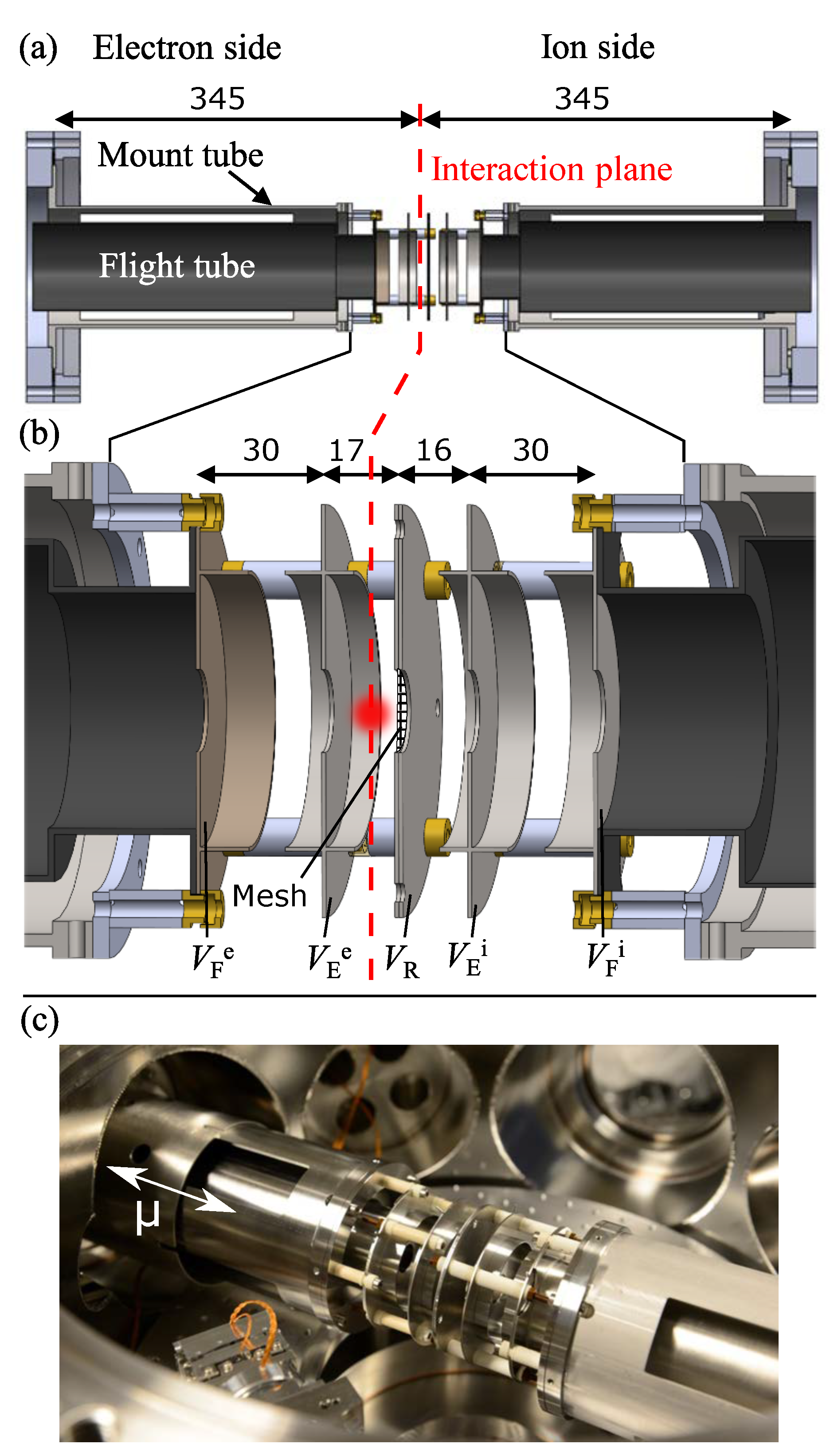 (a) Electron side

Ion side

345

345

Mount tube

Interaction plane

Flight tube

(b)

30

17

16

30

Mesh

$V_F^e$

$V_E^e$

$V_R$

$V_E^i$

$V_F^i$

(c)

μ