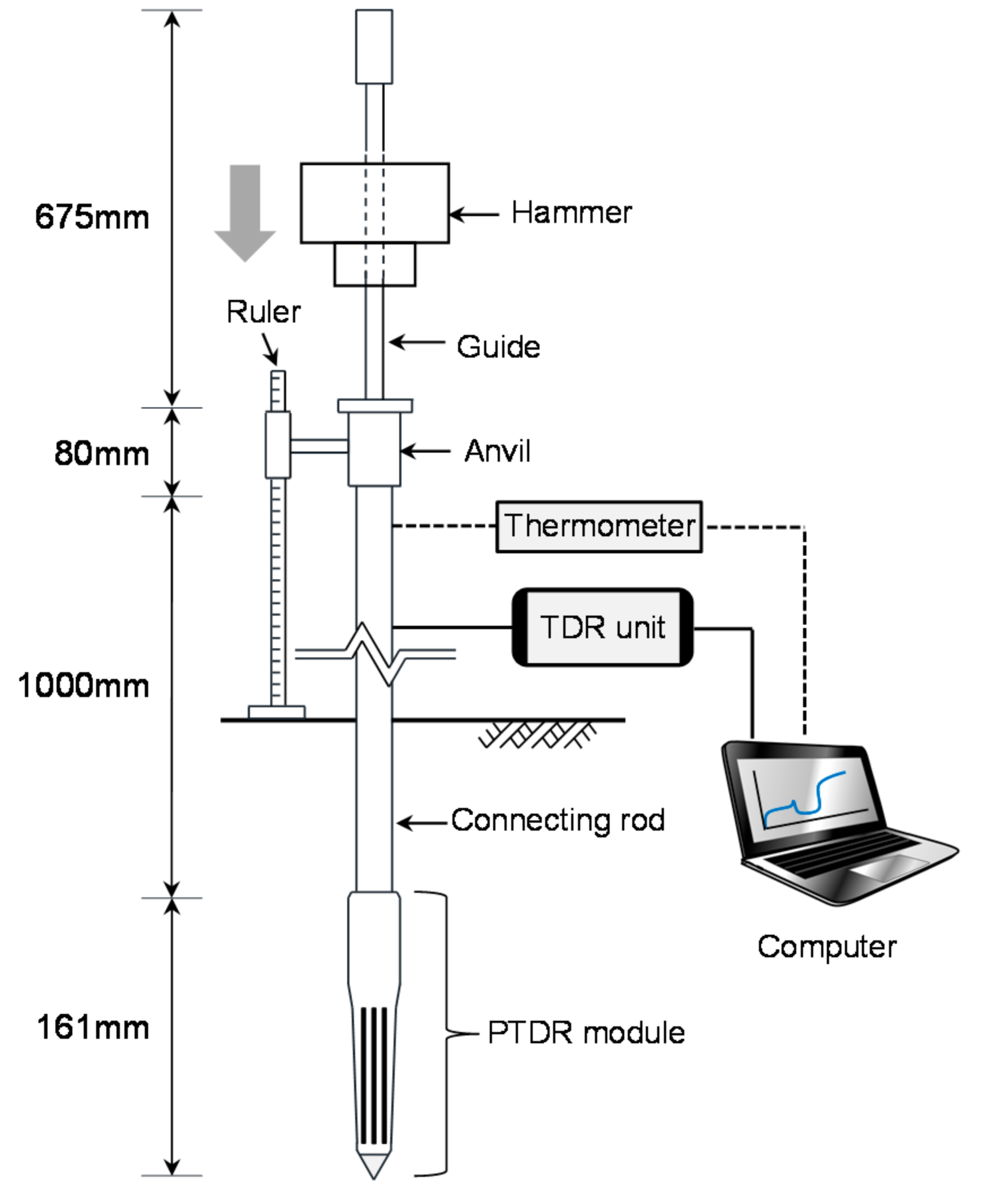 675mm
Hammer
Ruler
Guide
80mm
Anvil
Thermometer
TDR unit
1000mm
Connecting rod
Computer
161mm
PTDR module