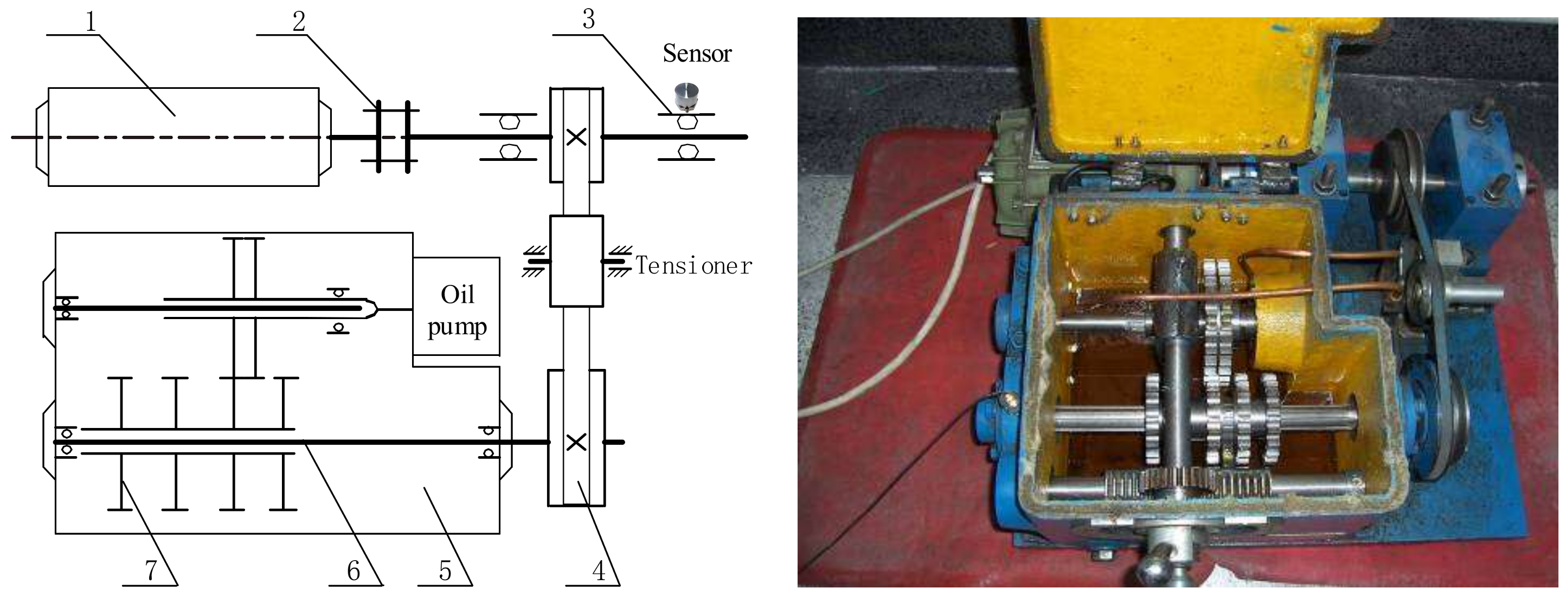 1
2
3
Sensor
Tensioner
Oil pump
7
6
5
4