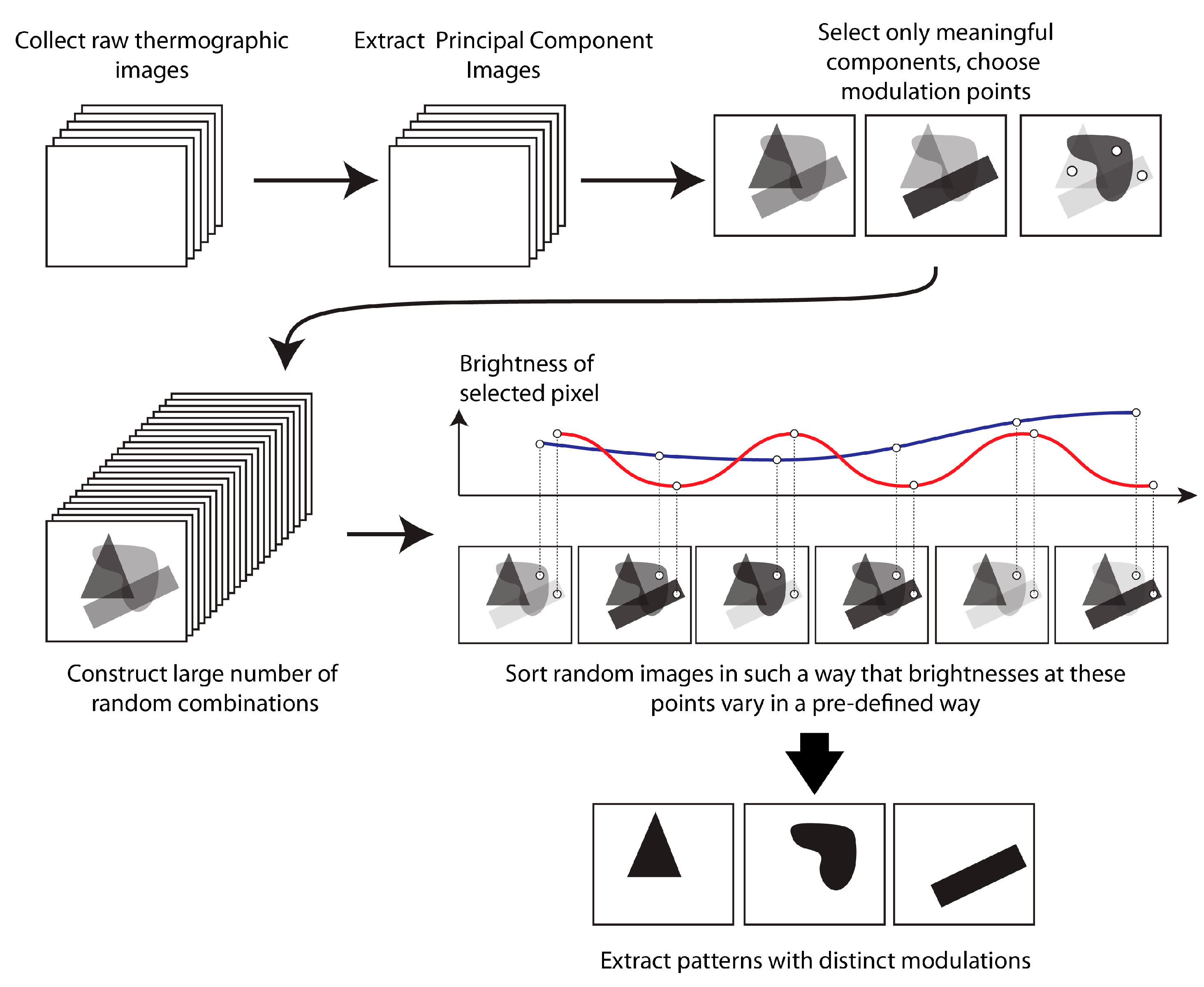 Collect raw thermographic images

Extract Principal Component Images

Select only meaningful components, choose modulation points

Brightness of selected pixel

Construct large number of random combinations

Sort random images in such a way that brightnesses at these points vary in a pre-defined way

Extract patterns with distinct modulations