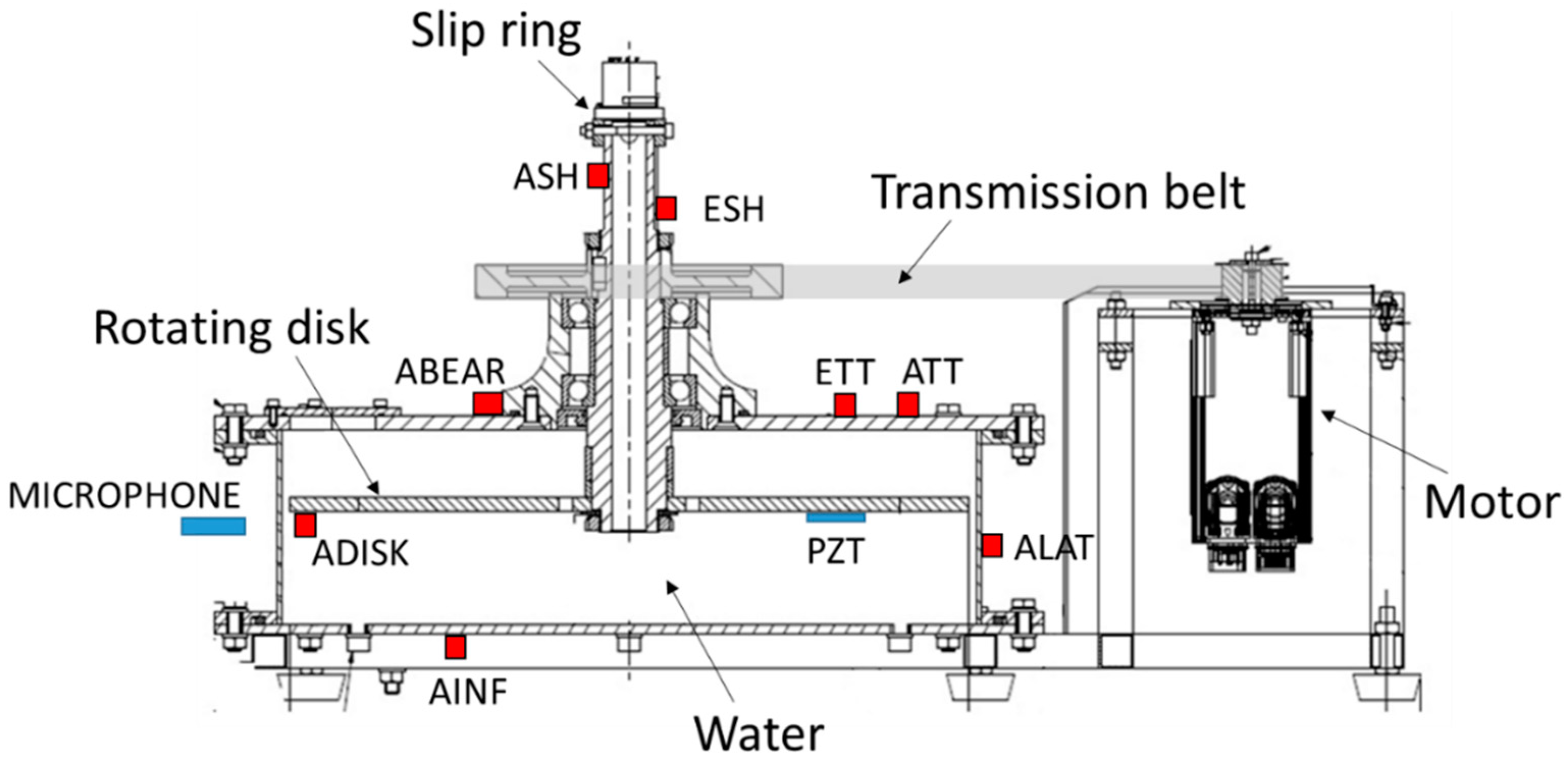 Slip ring

ASH

ESH

Transmission belt

Rotating disk

ABEAR

ETT

ATT

MICROPHONE

ADISK

PZT

ALAT

Motor

AINF

Water