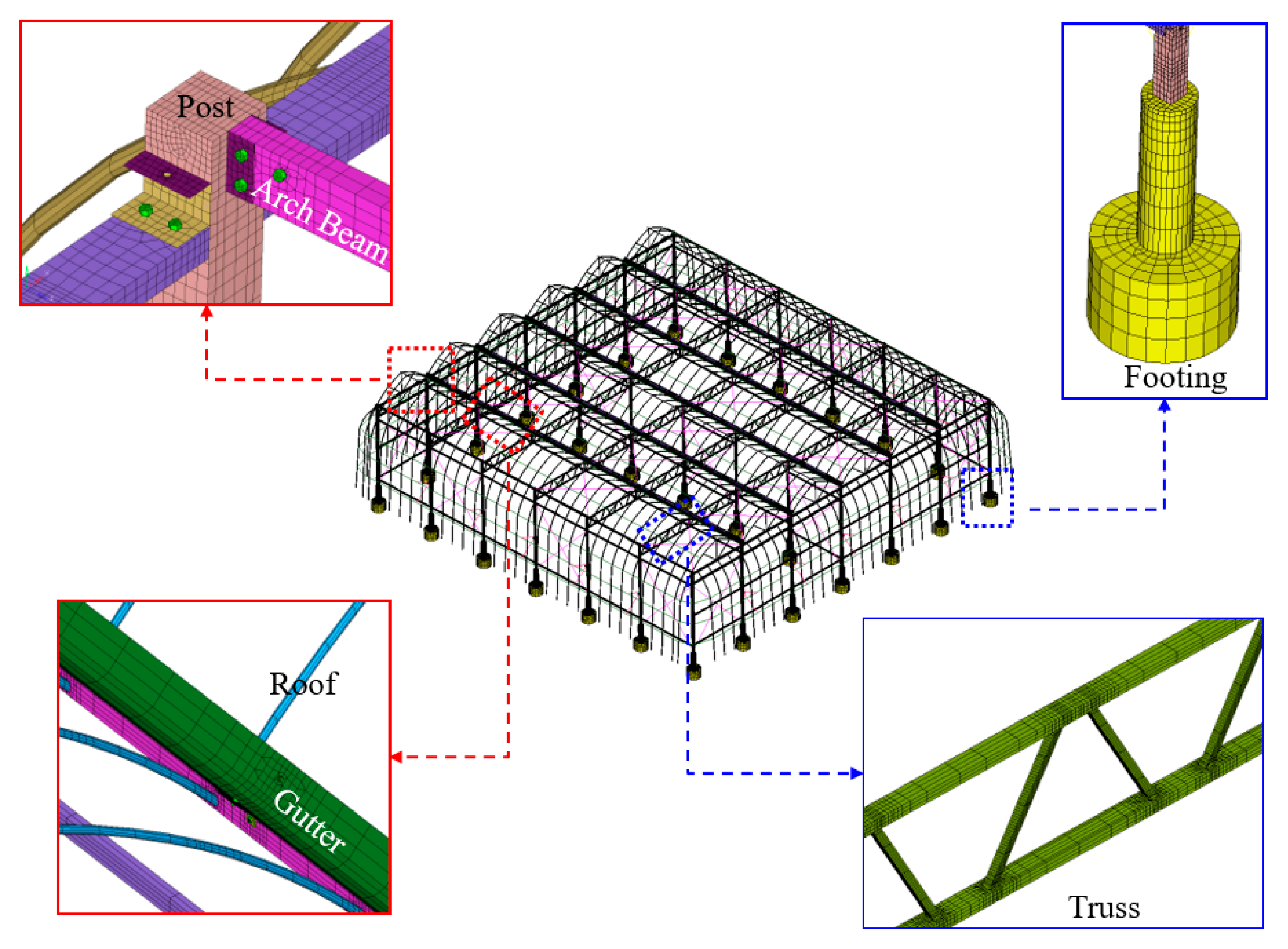 Post

Arch Beam

Footing

Roof

Gutter

Truss