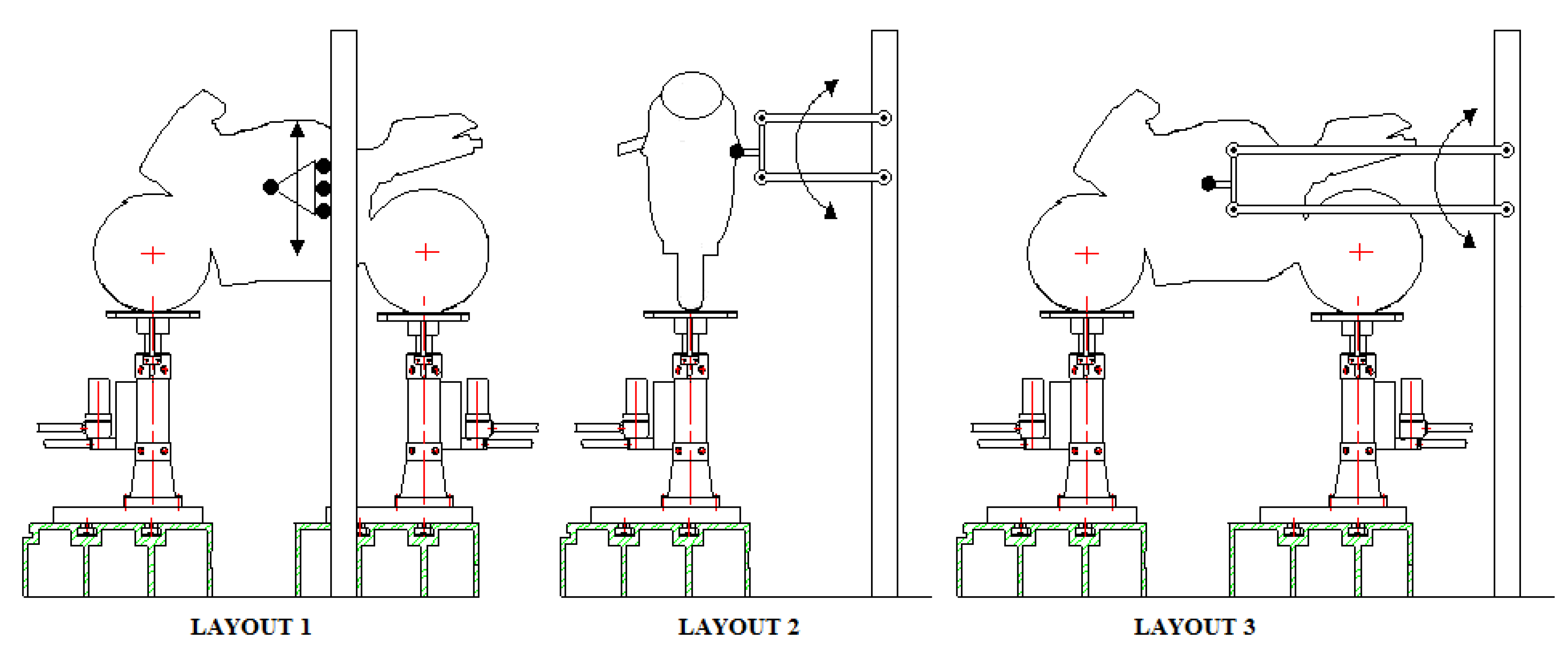 LAYOUT 1

LAYOUT 2

LAYOUT 3