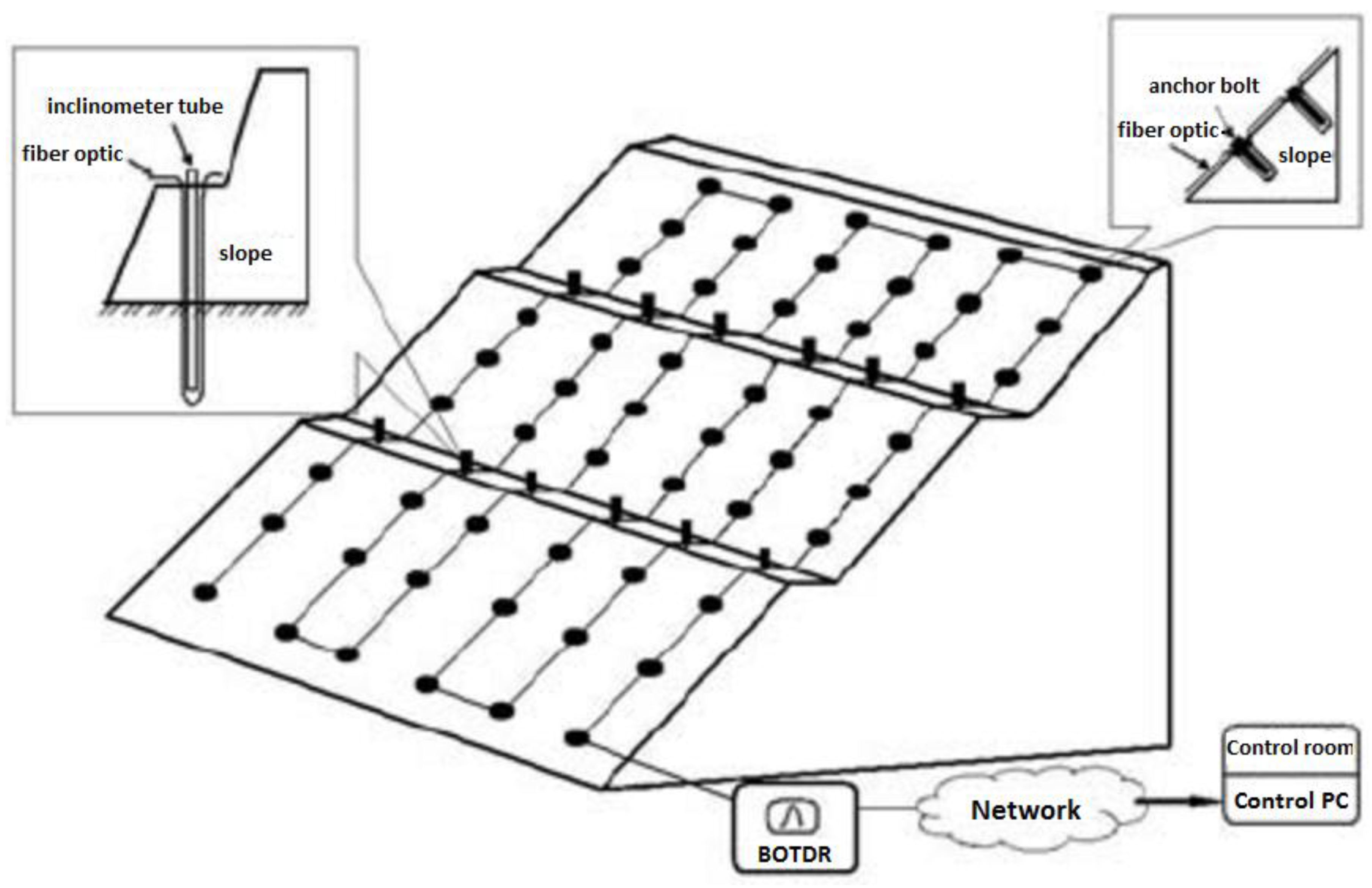 inclinometer tube
fiber optic
slope

anchor bolt
fiber optic
slope

BOTDR
Network
Control room
Control PC