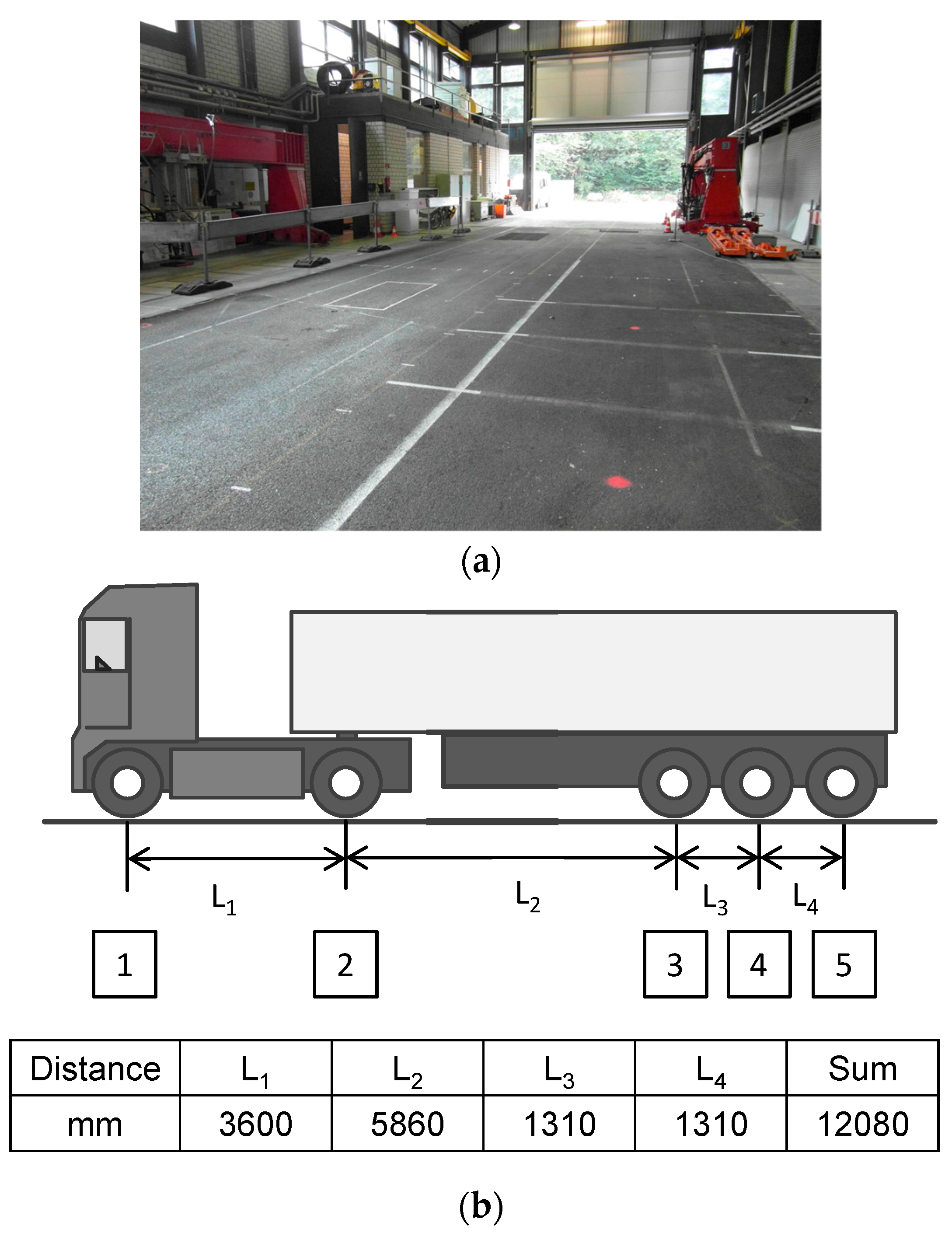 (a)

$L_1$ $L_2$ $L_3$ $L_4$

1 2 3 4 5

| Distance | $L_1$ | $L_2$ | $L_3$ | $L_4$ | Sum |
|---|---|---|---|---|---|
| mm | 3600 | 5860 | 1310 | 1310 | 12080 |

(b)