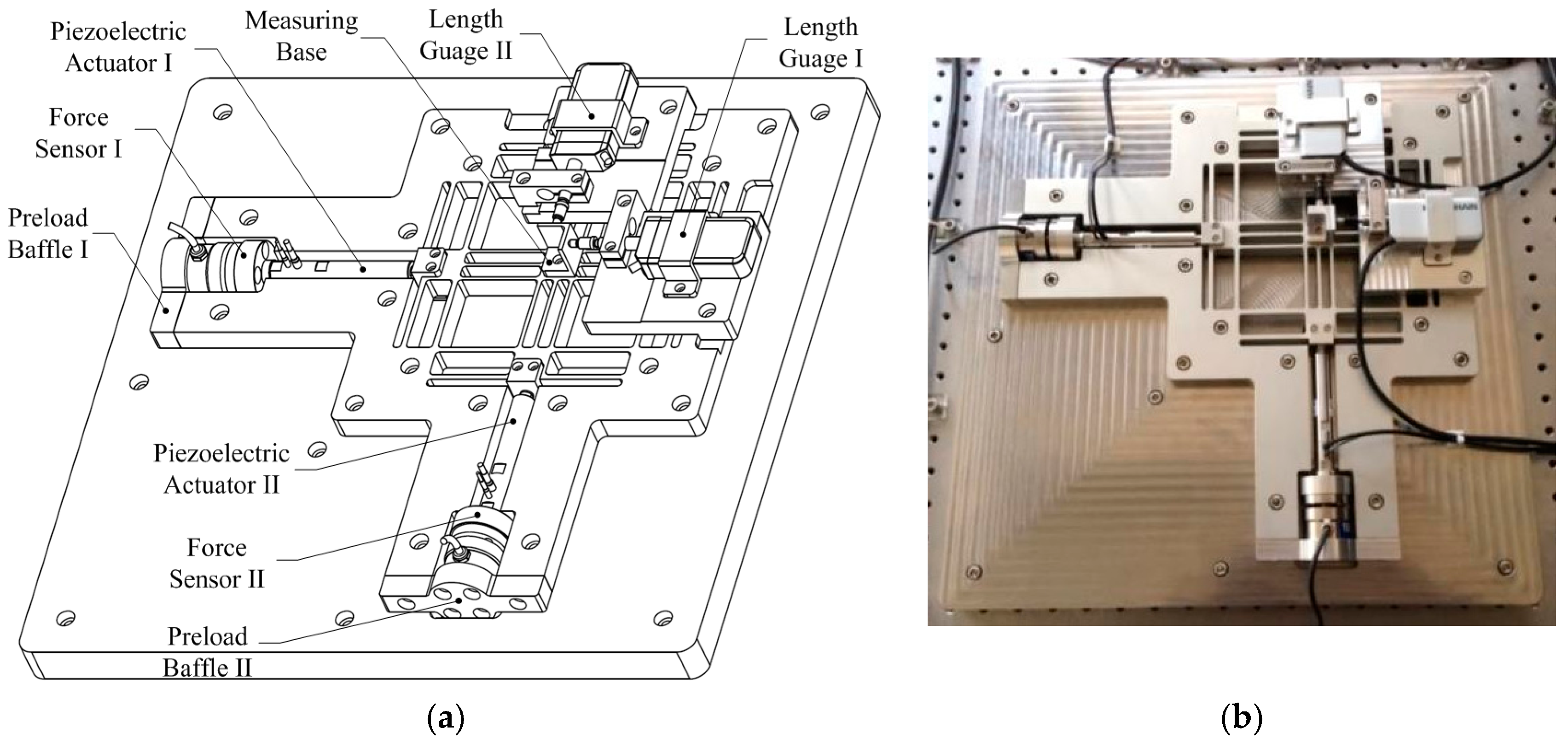 Piezoelectric Actuator I

Measuring Base

Length Guage II

Length Guage I

Force Sensor I

Preload Baffle I

Piezoelectric Actuator II

Force Sensor II

Preload Baffle II

(a)

(b)