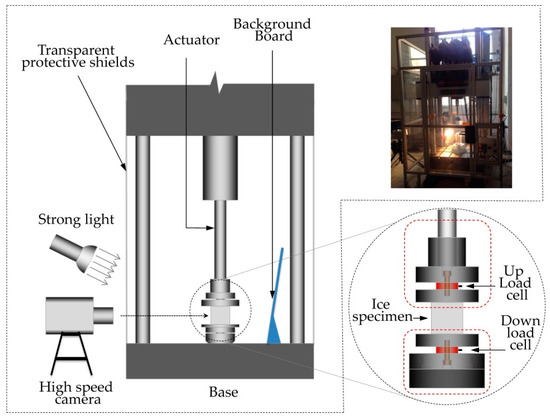 Transparent protective shields

Actuator

Background Board

Strong light

High speed camera

Base

Up Load cell

Ice specimen

Down load cell