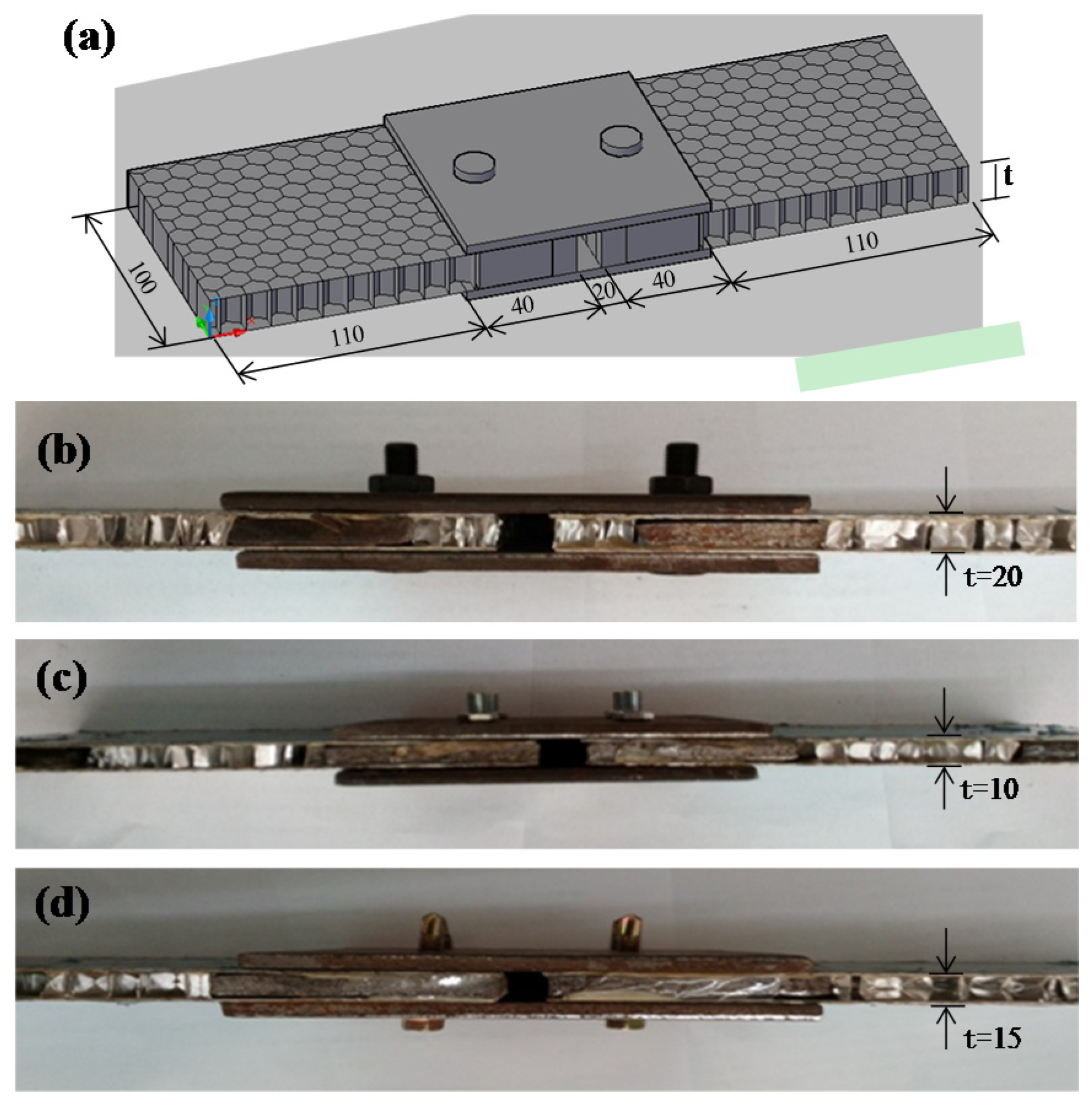 (a)

t

100

110

40

20

40

110

(b)

t=20

(c)

t=10

(d)

t=15