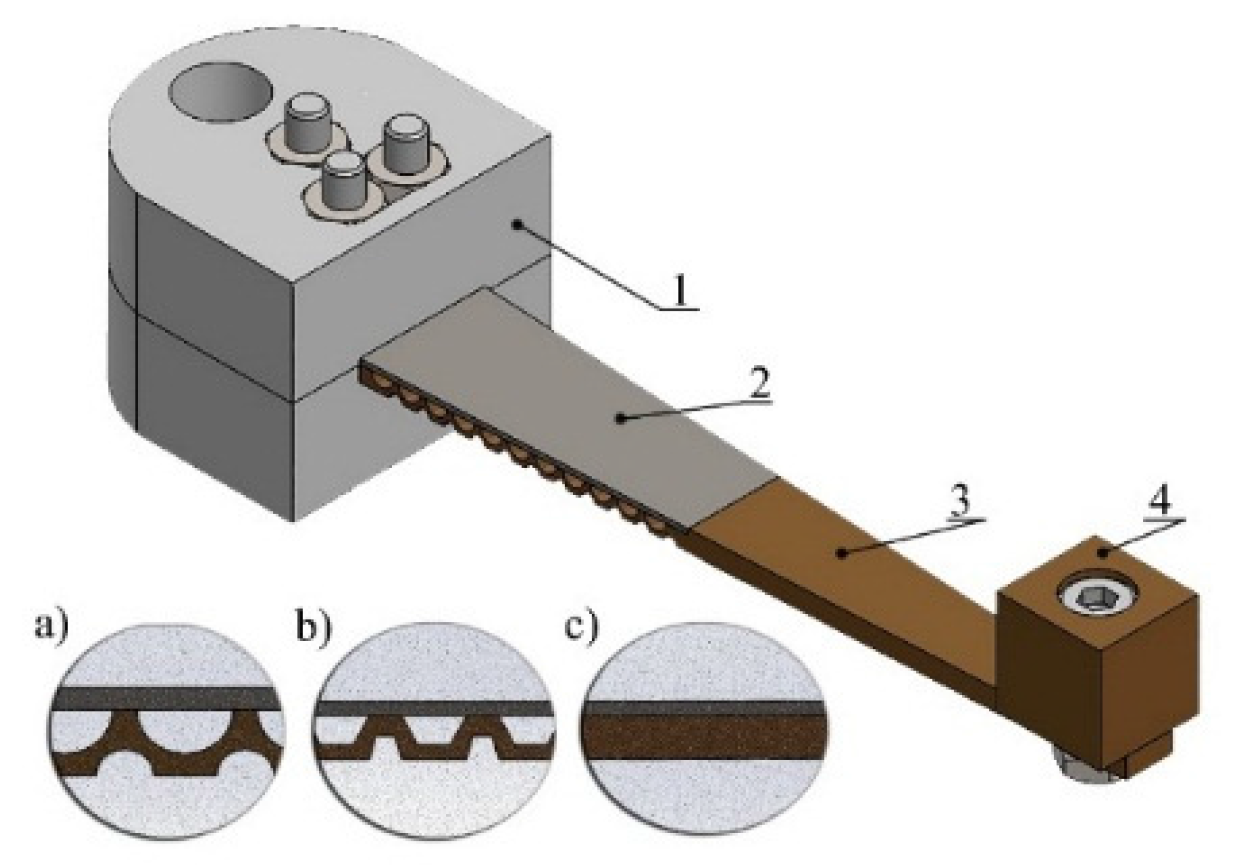 1
2
3
4
a)
b)
c)