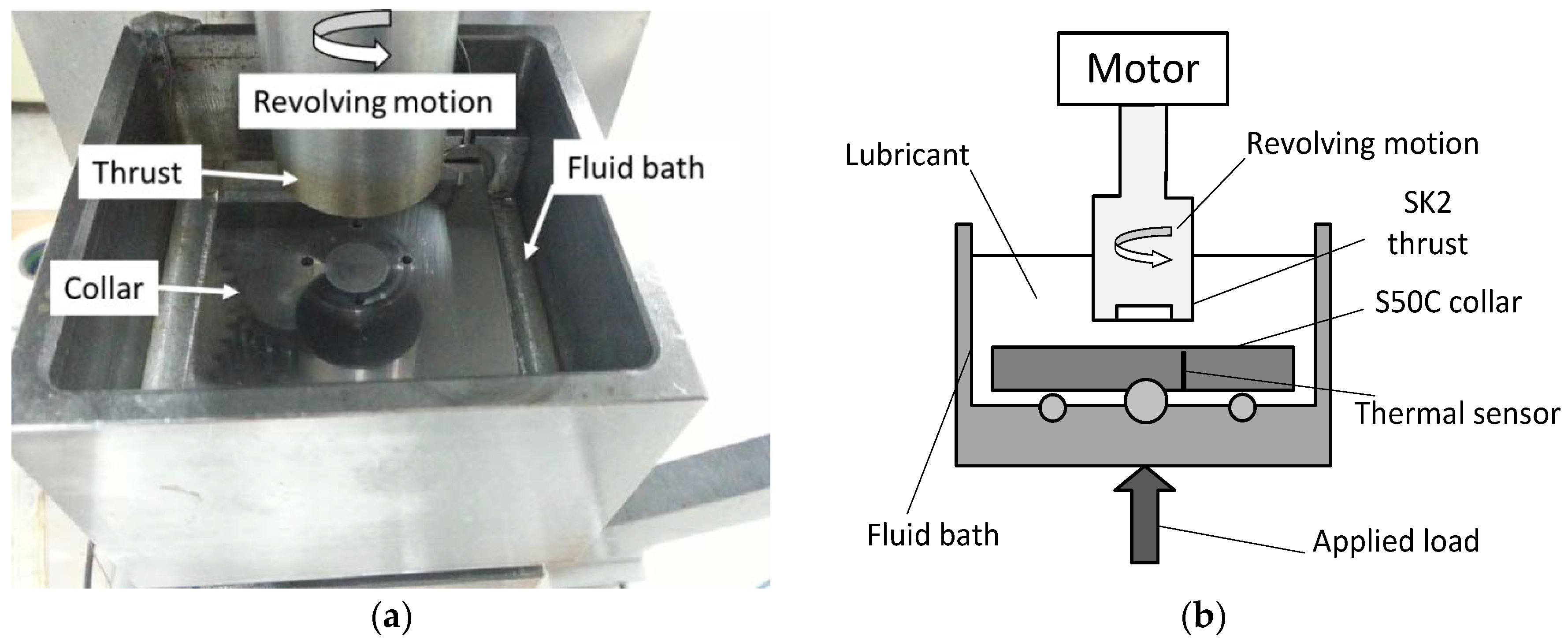 Revolving motion

Thrust

Fluid bath

Collar

(a)

Motor

Lubricant

Revolving motion

SK2 thrust

S50C collar

Thermal sensor

Fluid bath

Applied load

(b)