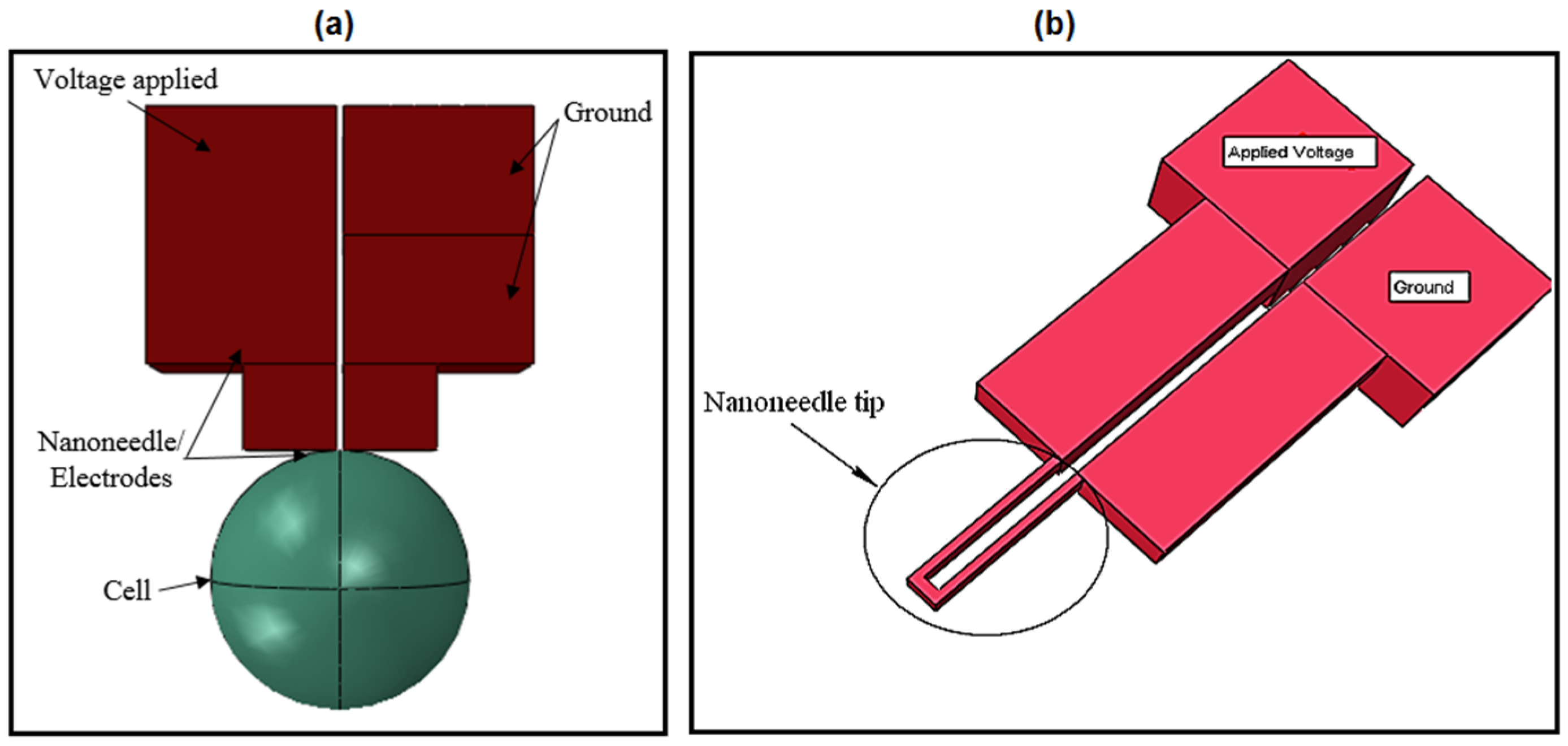 (a)

Voltage applied

Ground

Nanoneedle/ Electrodes

Cell

(b)

Applied Voltage

Ground

Nanoneedle tip