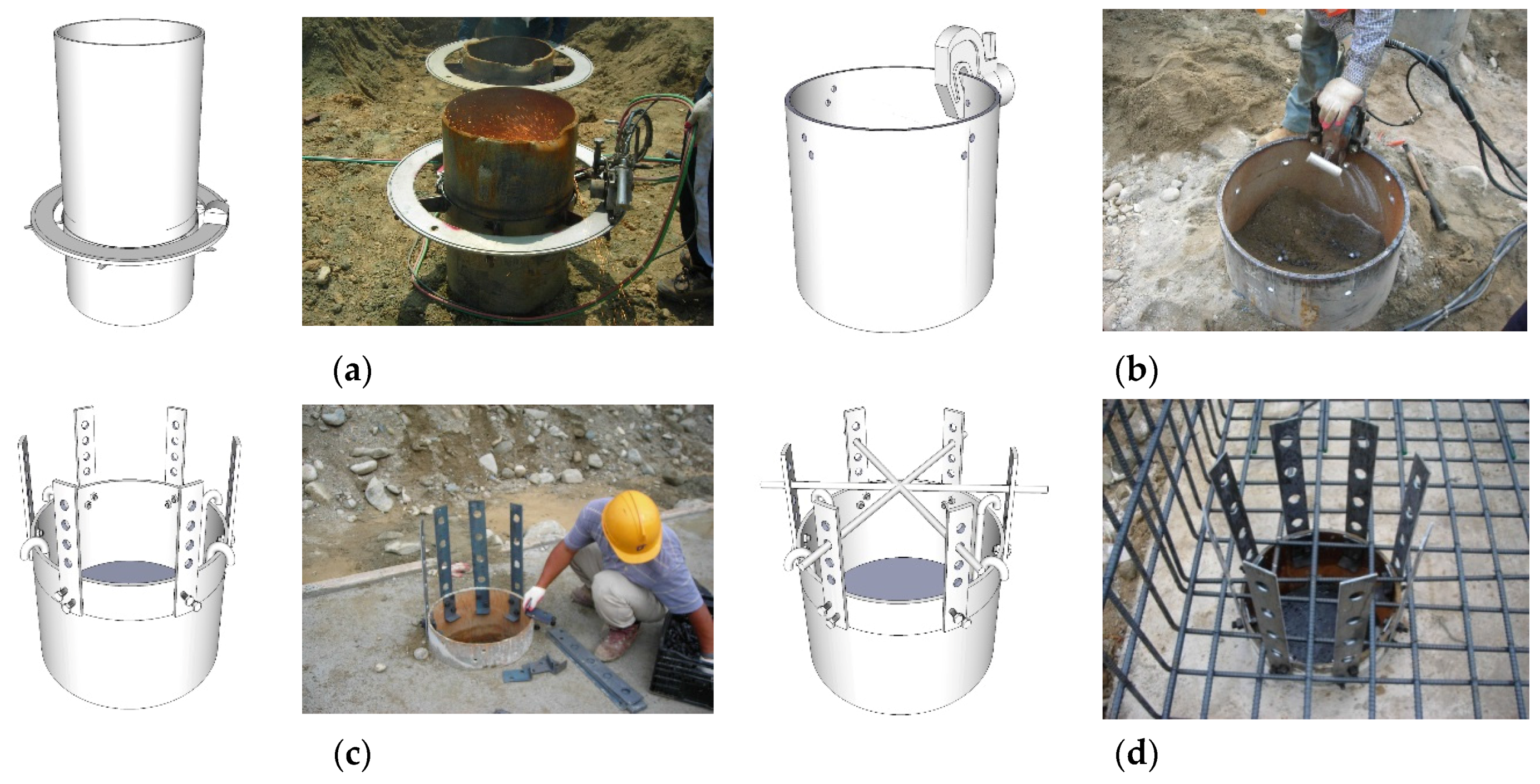 (a)

(b)

(c)

(d)