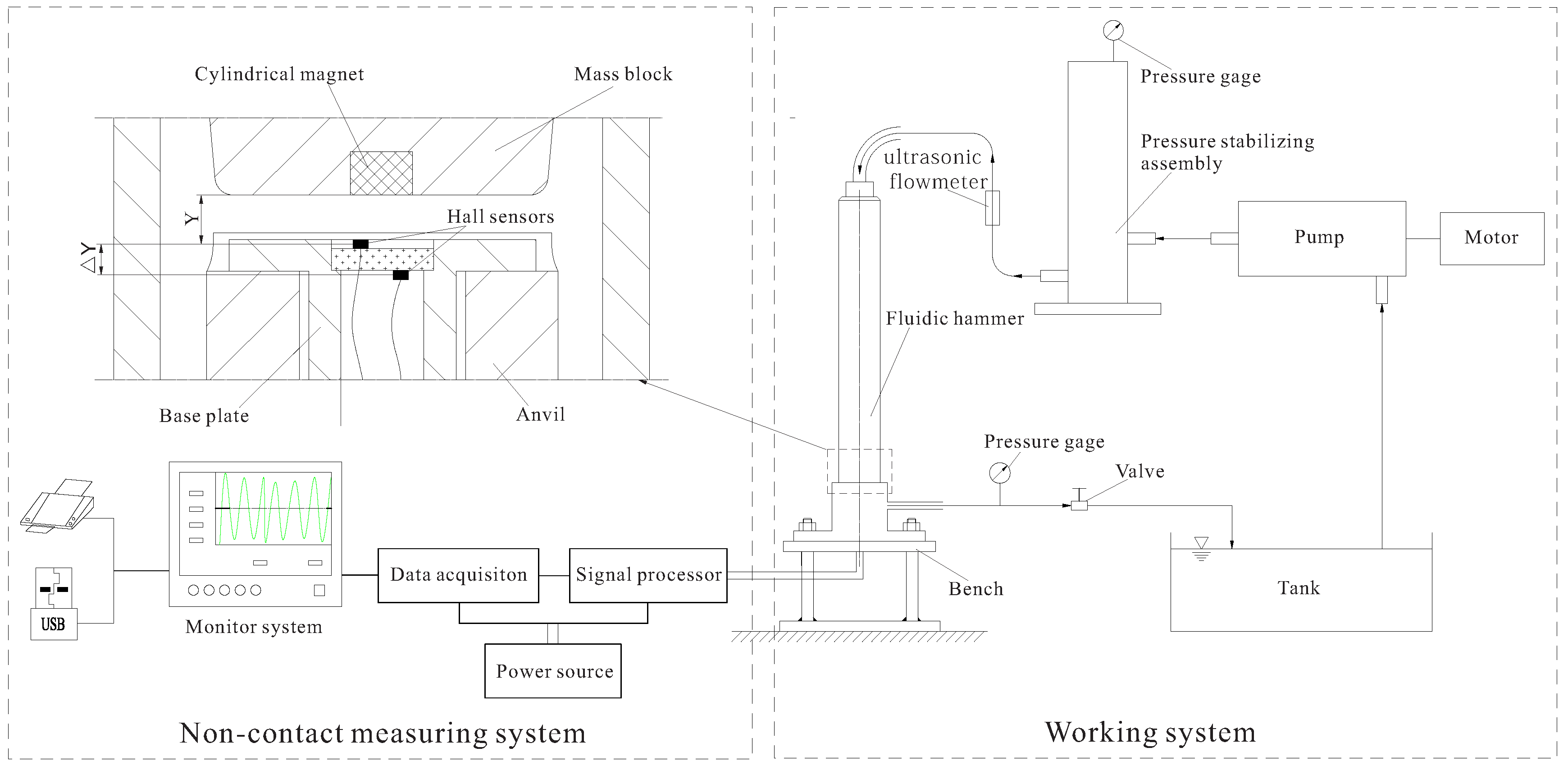 Cylindrical magnet
Mass block
Y
△Y
Hall sensors
Base plate
Anvil
USB
Monitor system
Data acquisiton
Signal processor
Power source
Non-contact measuring system

Pressure gage
ultrasonic flowmeter
Pressure stabilizing assembly
Pump
Motor
Fluidic hammer
Pressure gage
Valve
Bench
Tank
Working system