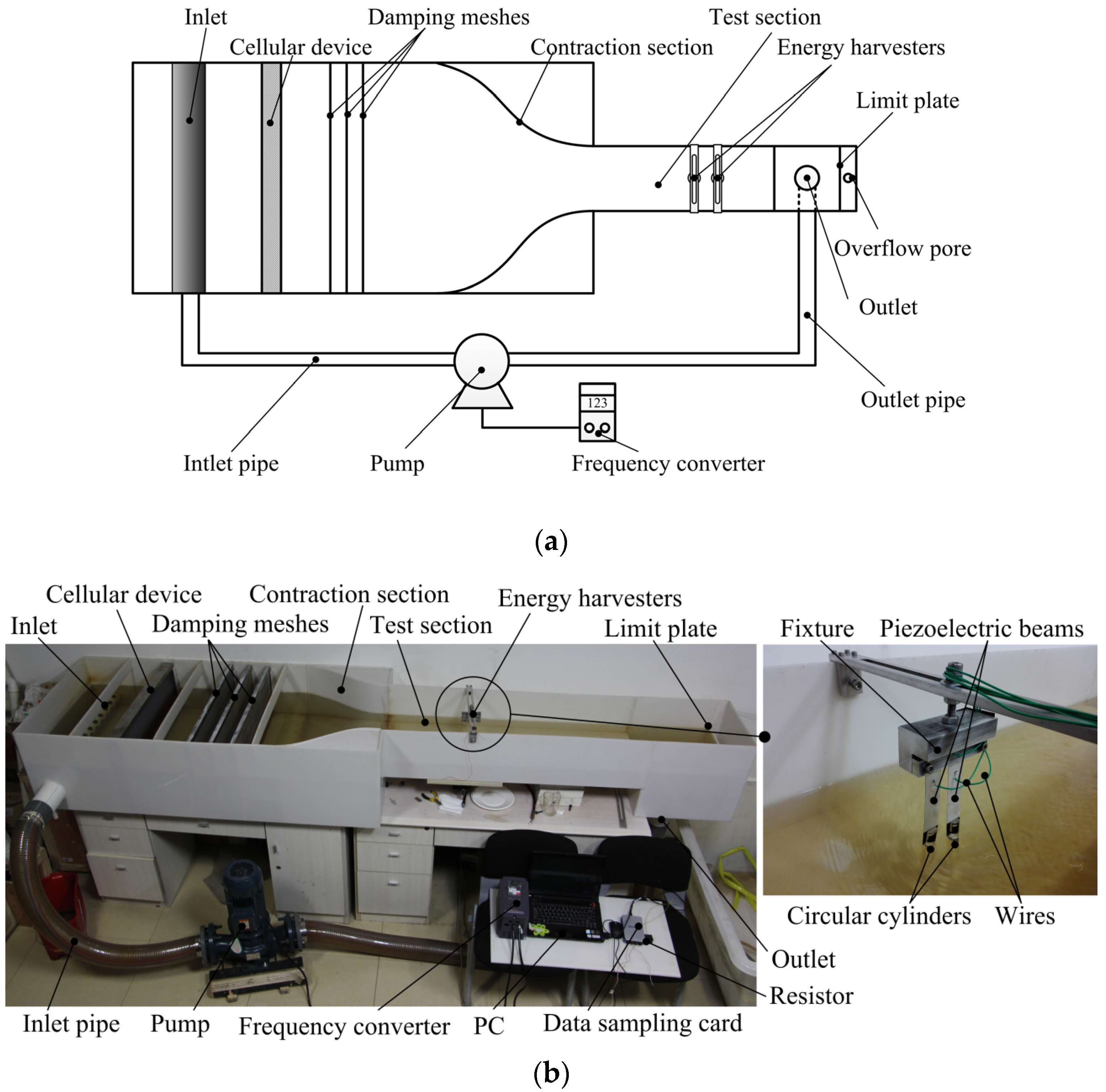 Inlet
Damping meshes
Test section
Cellular device
Contraction section
Energy harvesters
Limit plate
Overflow pore
Outlet
Outlet pipe
123
Intlet pipe
Pump
Frequency converter

(a)

Cellular device
Contraction section
Energy harvesters
Inlet
Damping meshes
Test section
Limit plate
Fixture
Piezoelectric beams
Circular cylinders
Wires
Outlet
Resistor
Inlet pipe
Pump
Frequency converter
PC
Data sampling card

(b)