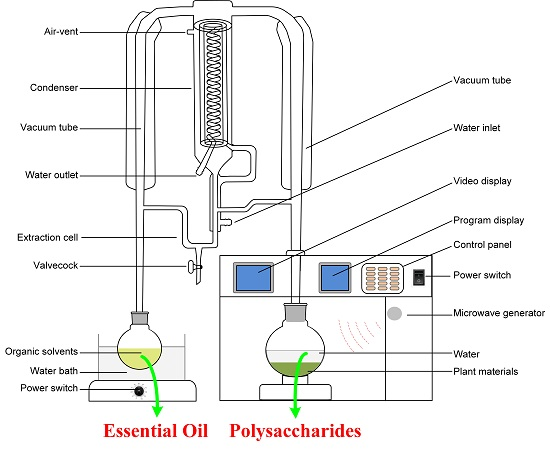 Air-vent
Condenser
Vacuum tube
Water outlet
Extraction cell
Valvecock
Organic solvents
Water bath
Power switch

Vacuum tube
Water inlet
Video display
Program display
Control panel
Power switch
Microwave generator
Water
Plant materials

Essential Oil
Polysaccharides