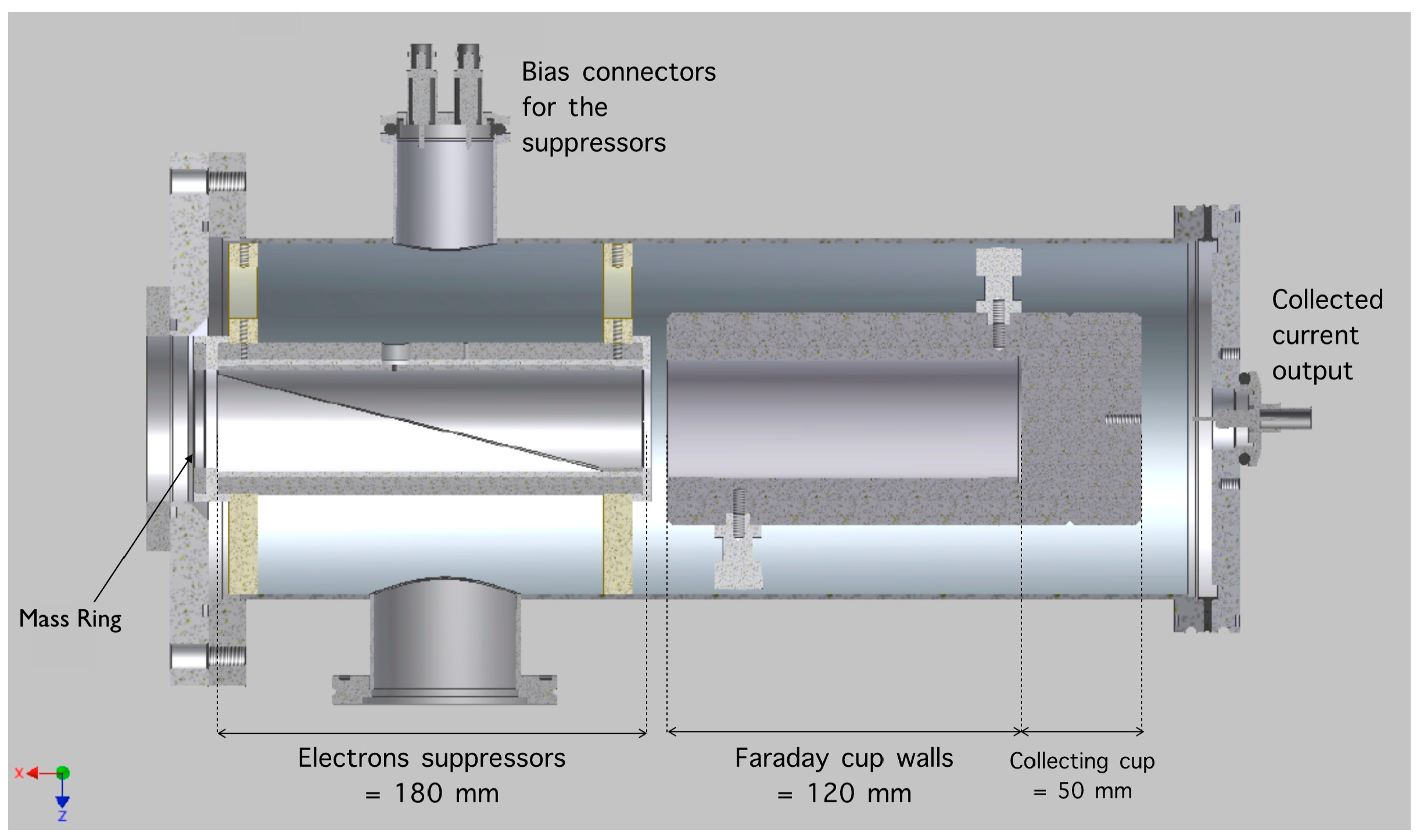 Bias connectors for the suppressors

Collected current output

Mass Ring

Electrons suppressors = 180 mm

Faraday cup walls = 120 mm

Collecting cup = 50 mm

x

z