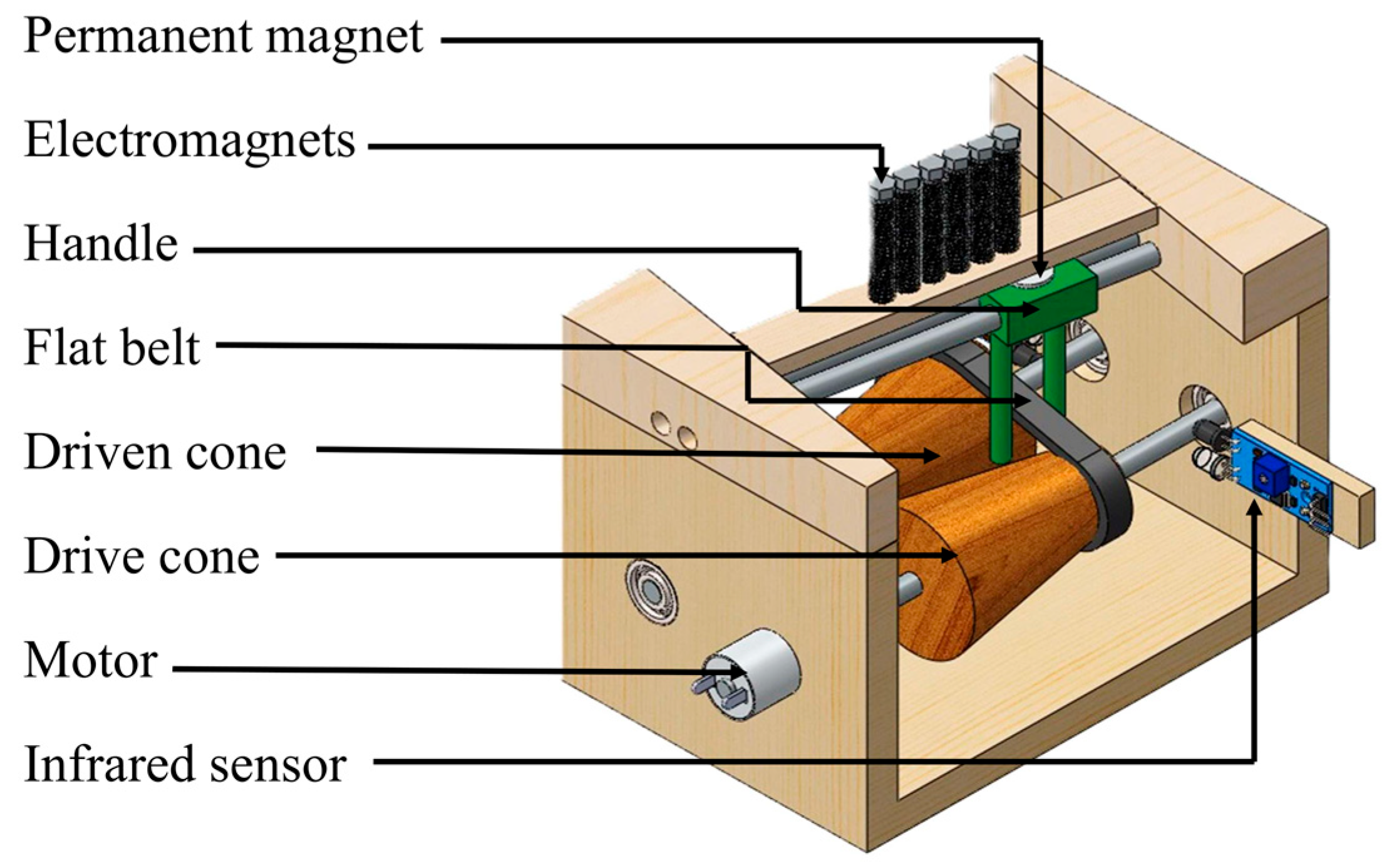 Permanent magnet

Electromagnets

Handle

Flat belt

Driven cone

Drive cone

Motor

Infrared sensor