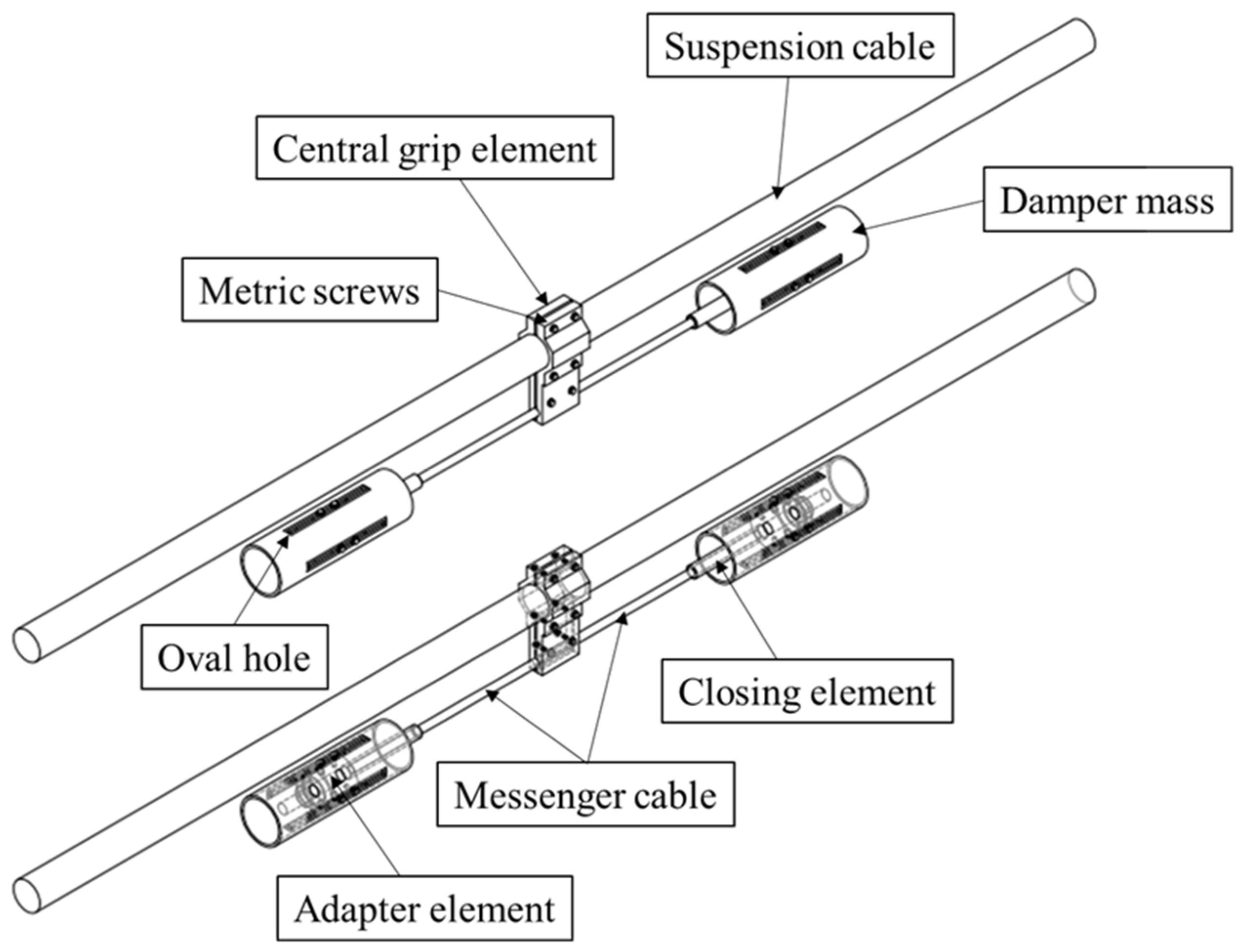 Suspension cable

Central grip element

Damper mass

Metric screws

Oval hole

Closing element

Messenger cable

Adapter element