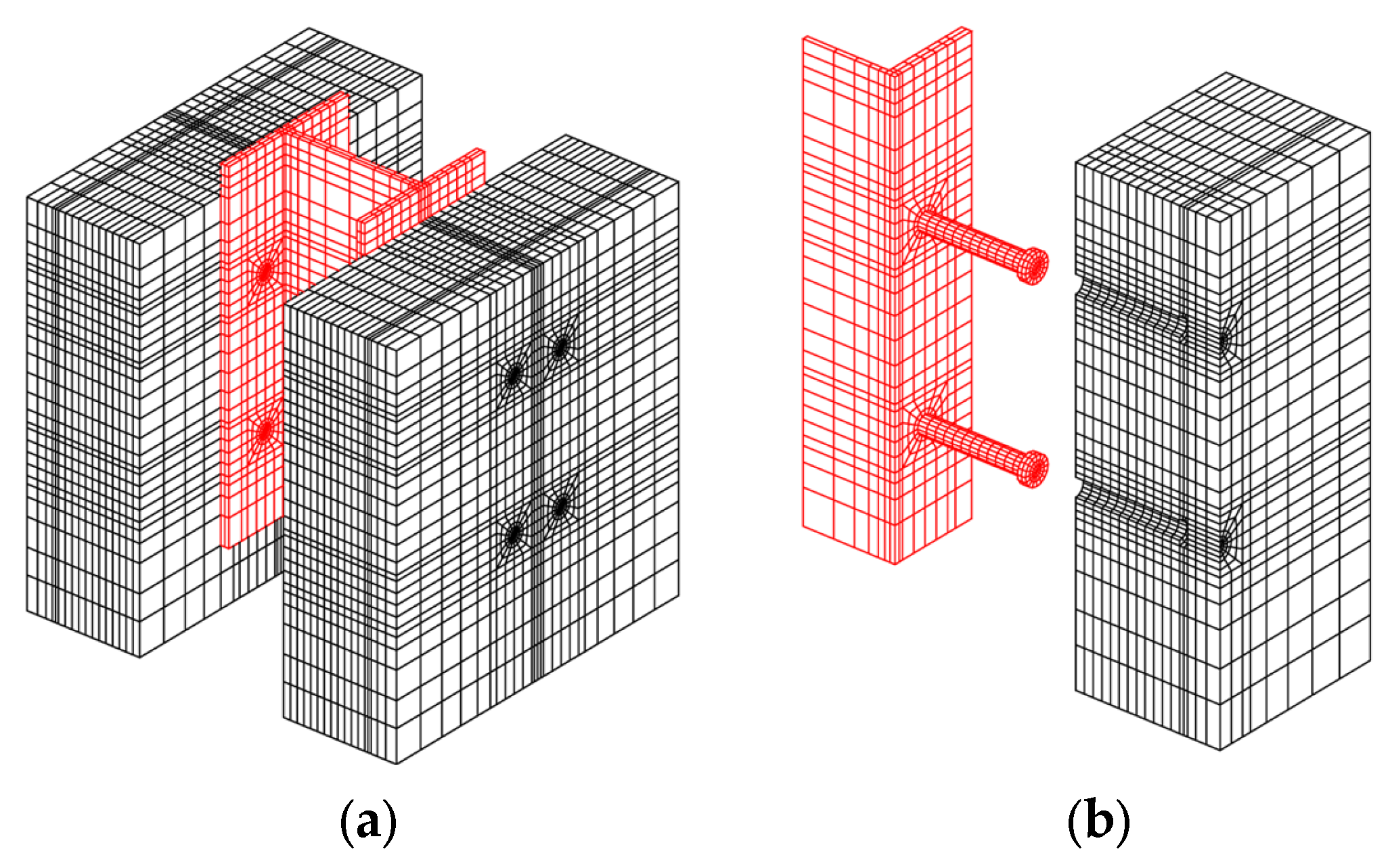 (a)

(b)