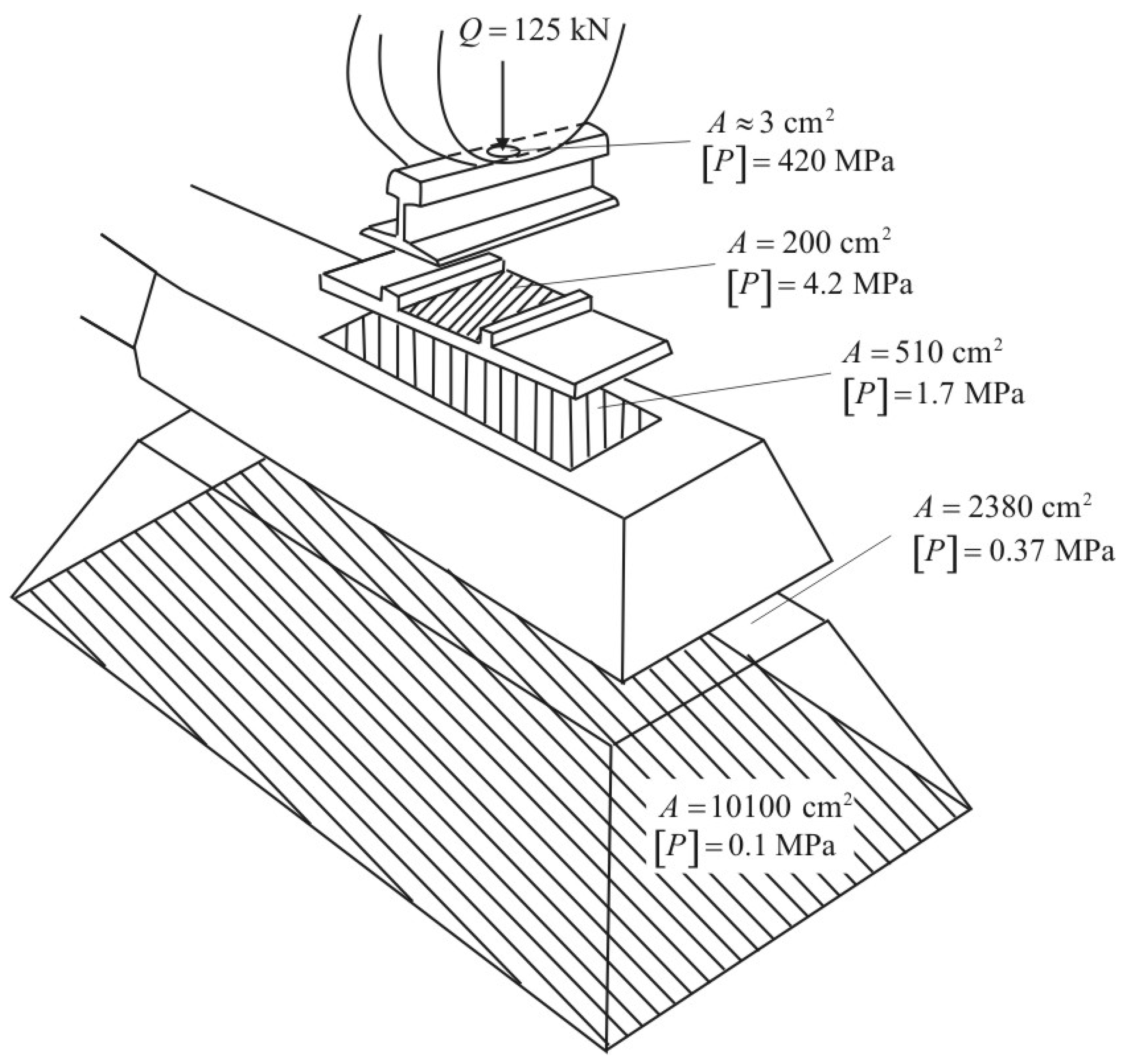 $Q = 125$ kN

$A \approx 3$ cm$^2$
$[P] = 420$ MPa

$A = 200$ cm$^2$
$[P] = 4.2$ MPa

$A = 510$ cm$^2$
$[P] = 1.7$ MPa

$A = 2380$ cm$^2$
$[P] = 0.37$ MPa

$A = 10100$ cm$^2$
$[P] = 0.1$ MPa