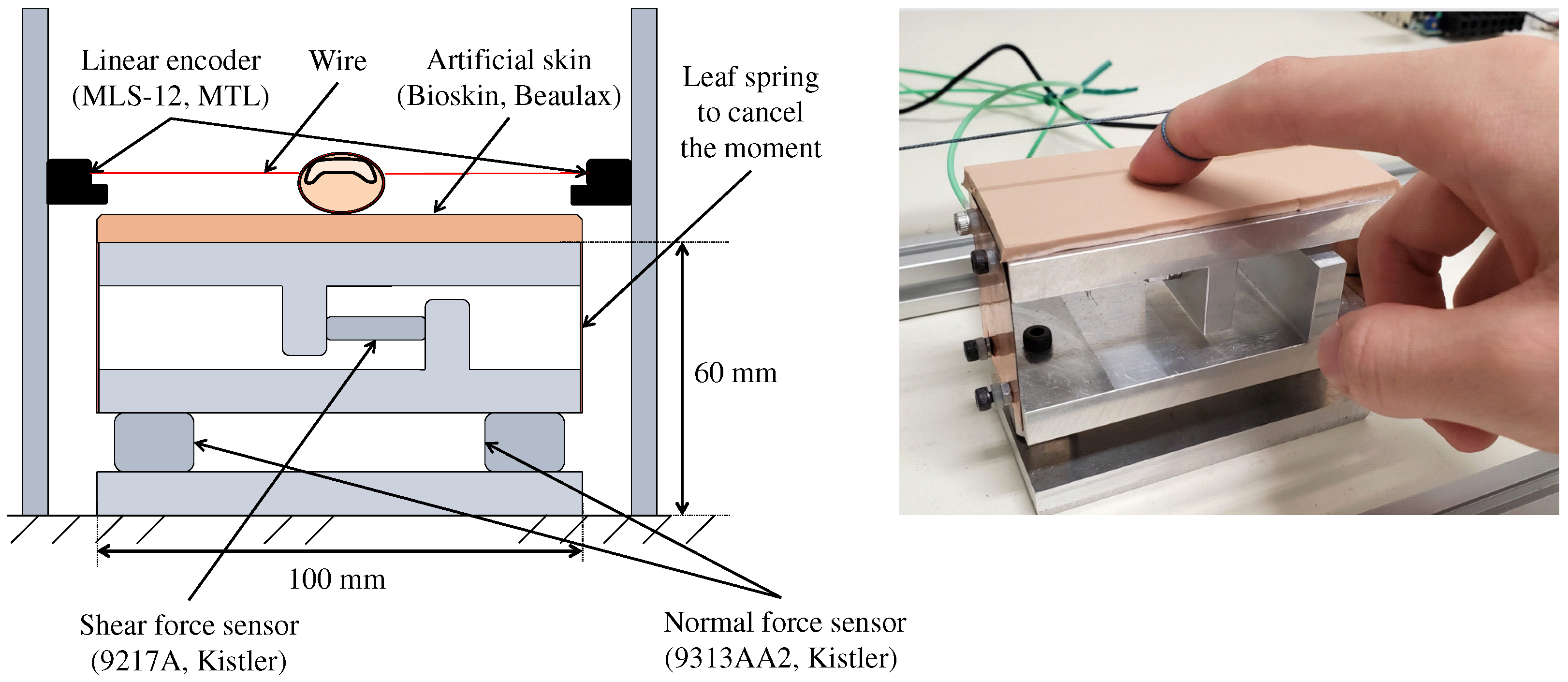 Linear encoder
(MLS-12, MTL)

Wire

Artificial skin
(Bioskin, Beaulax)

Leaf spring
to cancel
the moment

60 mm

100 mm

Shear force sensor
(9217A, Kistler)

Normal force sensor
(9313AA2, Kistler)