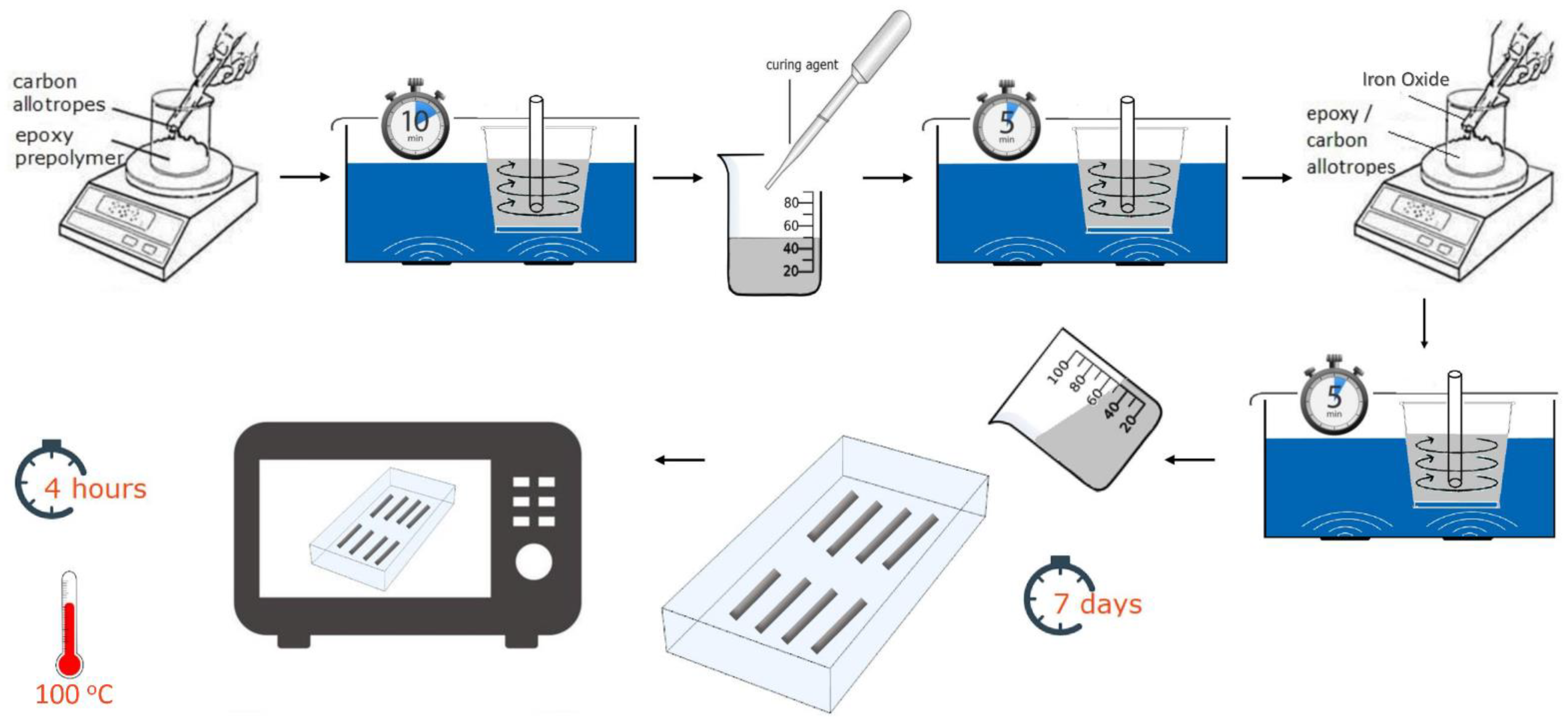 carbon allotropes
epoxy prepolymer

10
min

curing agent
80
60
40
20

5
min

Iron Oxide
epoxy / carbon allotropes

5
min

100
80
60
40
20

7 days

4 hours

100 ºC