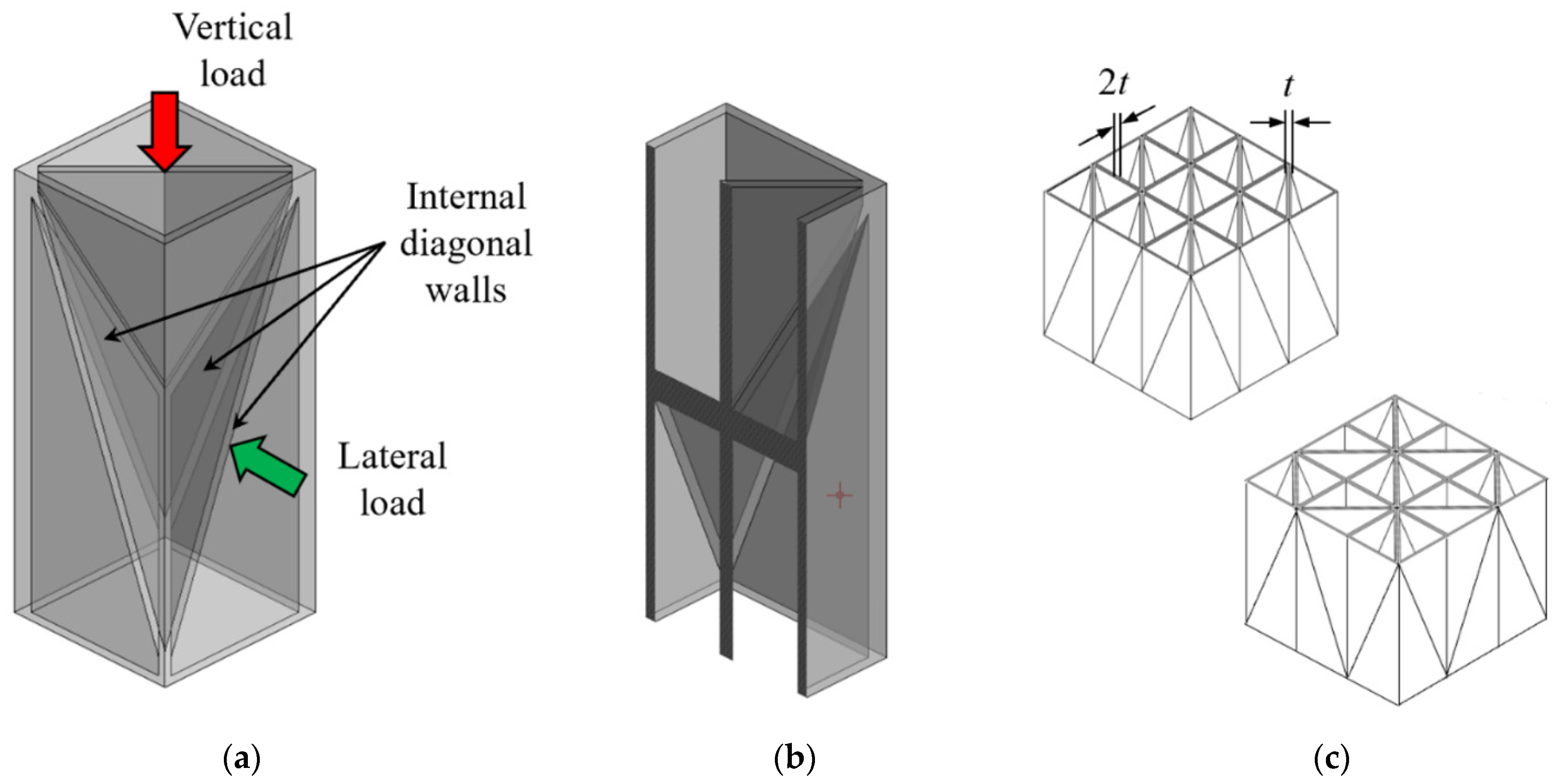 Vertical load

Internal diagonal walls

Lateral load

$2t$

$t$

(a)

(b)

(c)