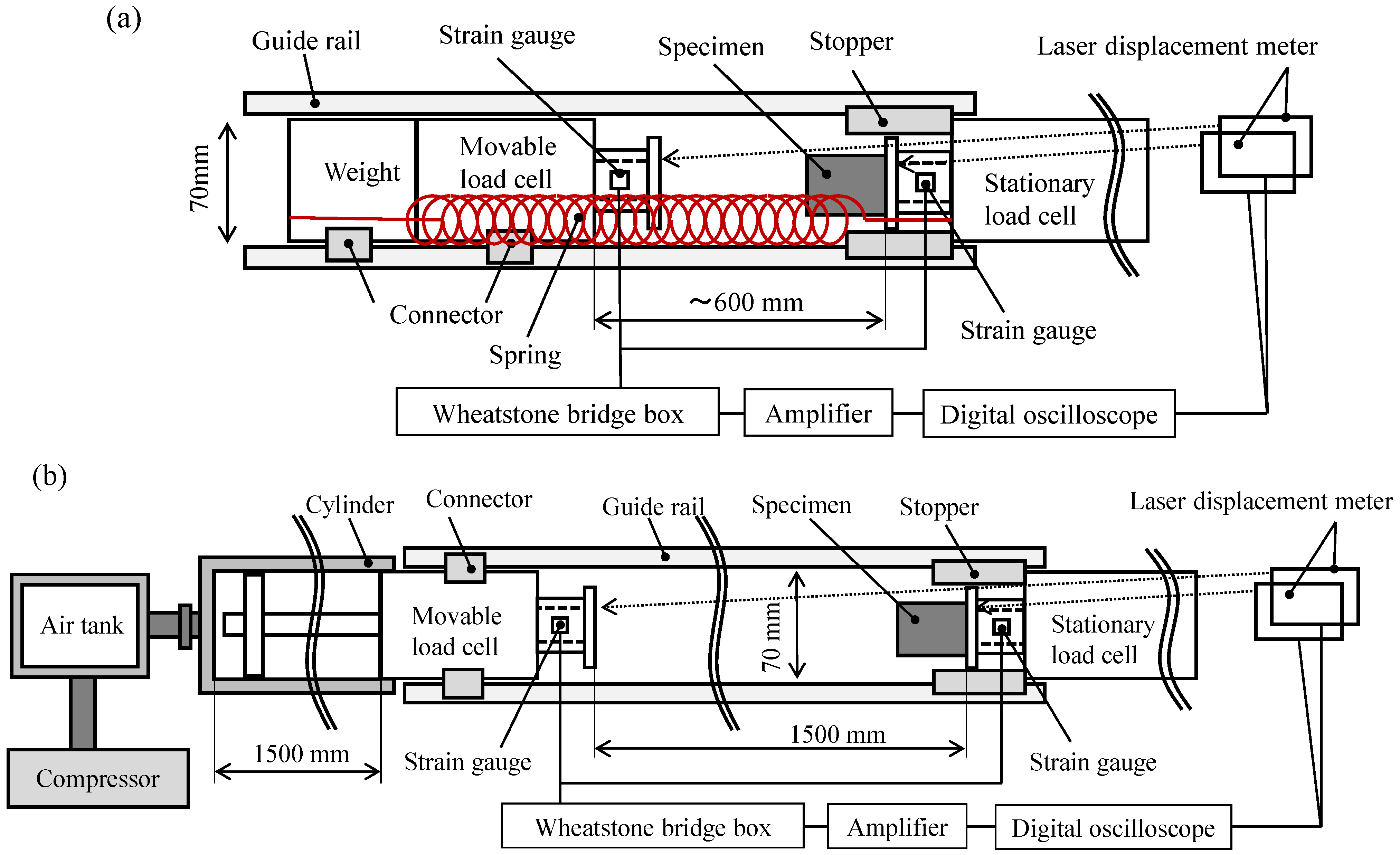 (a)
Guide rail
Strain gauge
Specimen
Stopper
Laser displacement meter
70mm
Weight
Movable load cell
Stationary load cell
Connector
Spring
~600 mm
Strain gauge
Wheatstone bridge box
Amplifier
Digital oscilloscope

(b)
Cylinder
Connector
Guide rail
Specimen
Stopper
Laser displacement meter
Air tank
Movable load cell
70 mm
Stationary load cell
Compressor
1500 mm
Strain gauge
1500 mm
Strain gauge
Wheatstone bridge box
Amplifier
Digital oscilloscope