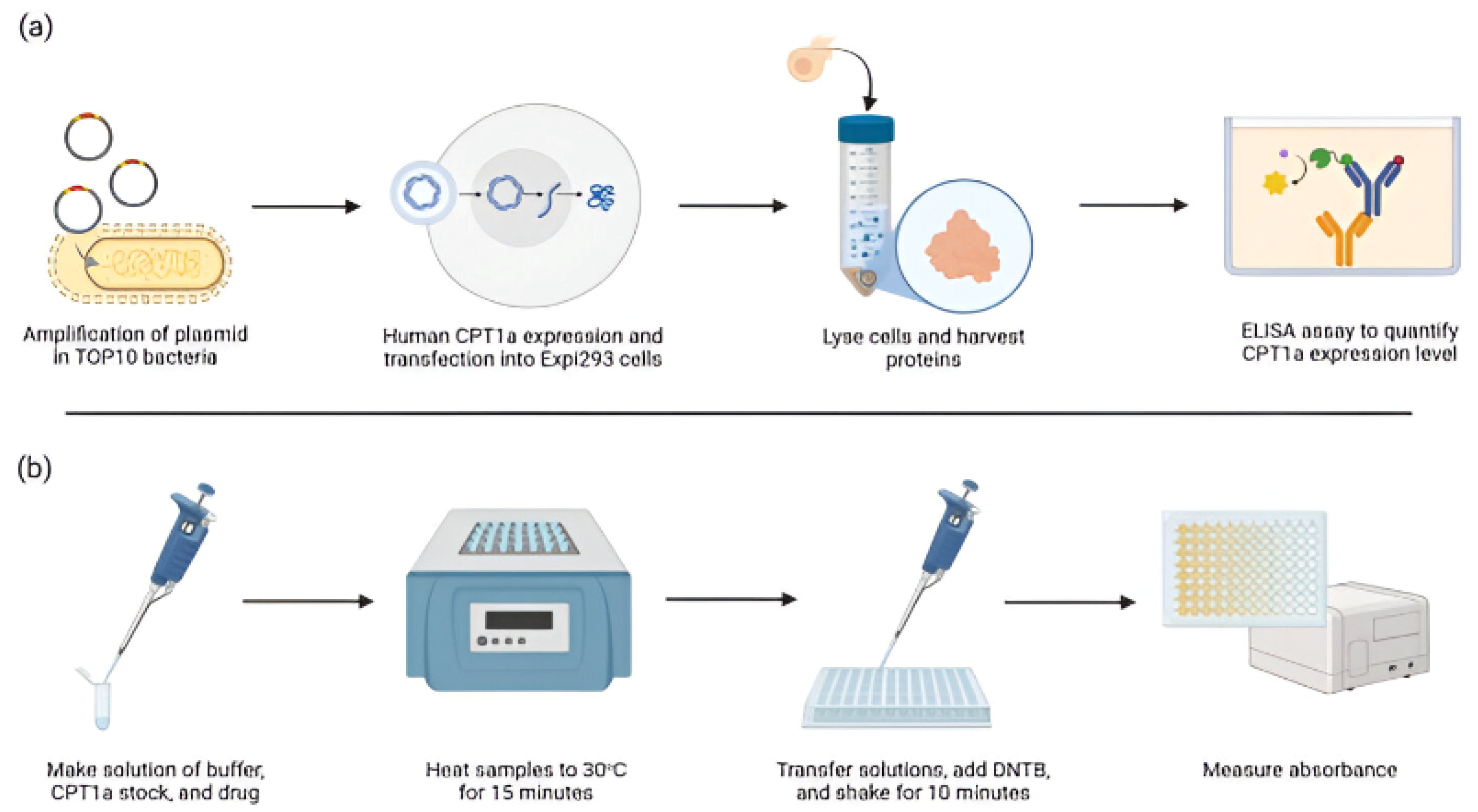 (a)

Amplification of plasmid in TOP10 bacteria

Human CPT1a expression and transfection into Expi293 cells

Lyse cells and harvest proteins

ELISA assay to quantify CPT1a expression level

(b)

Make solution of buffer, CPT1a stock, and drug

Heat samples to 30°C for 15 minutes

Transfer solutions, add DNTB, and shake for 10 minutes

Measure absorbance