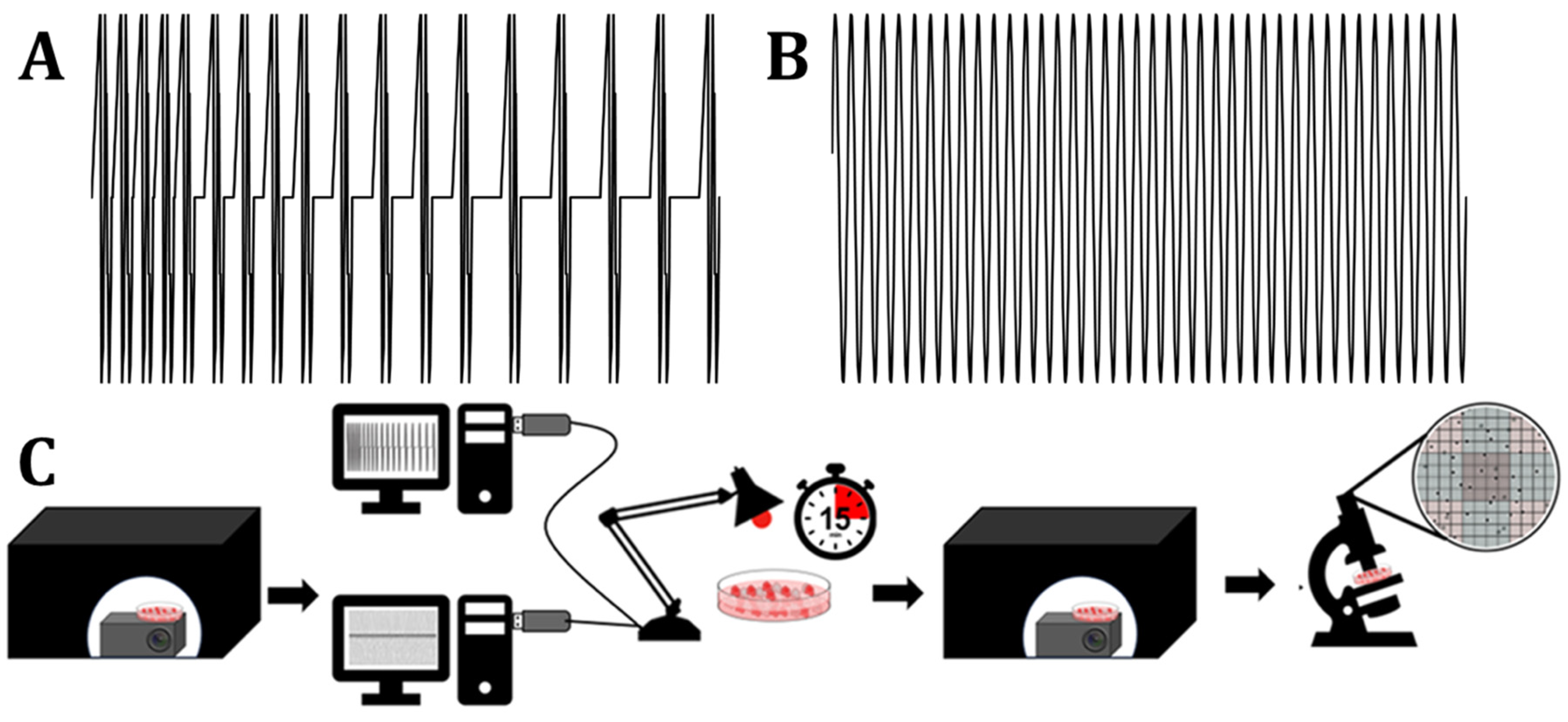 A

B

C

15
min