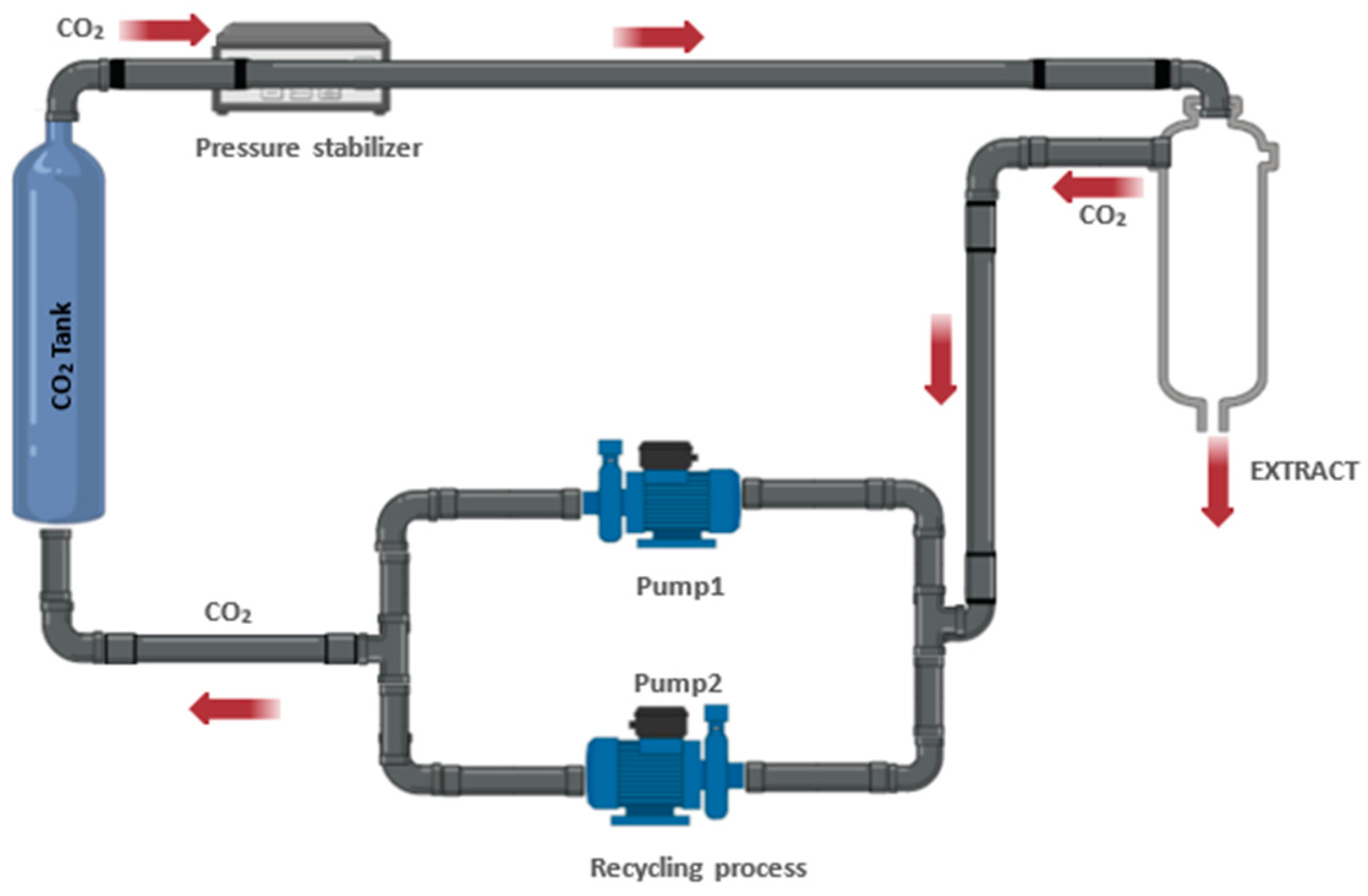 $CO_2$

Pressure stabilizer

$CO_2$ Tank

$CO_2$

EXTRACT

Pump1

$CO_2$

Pump2

Recycling process