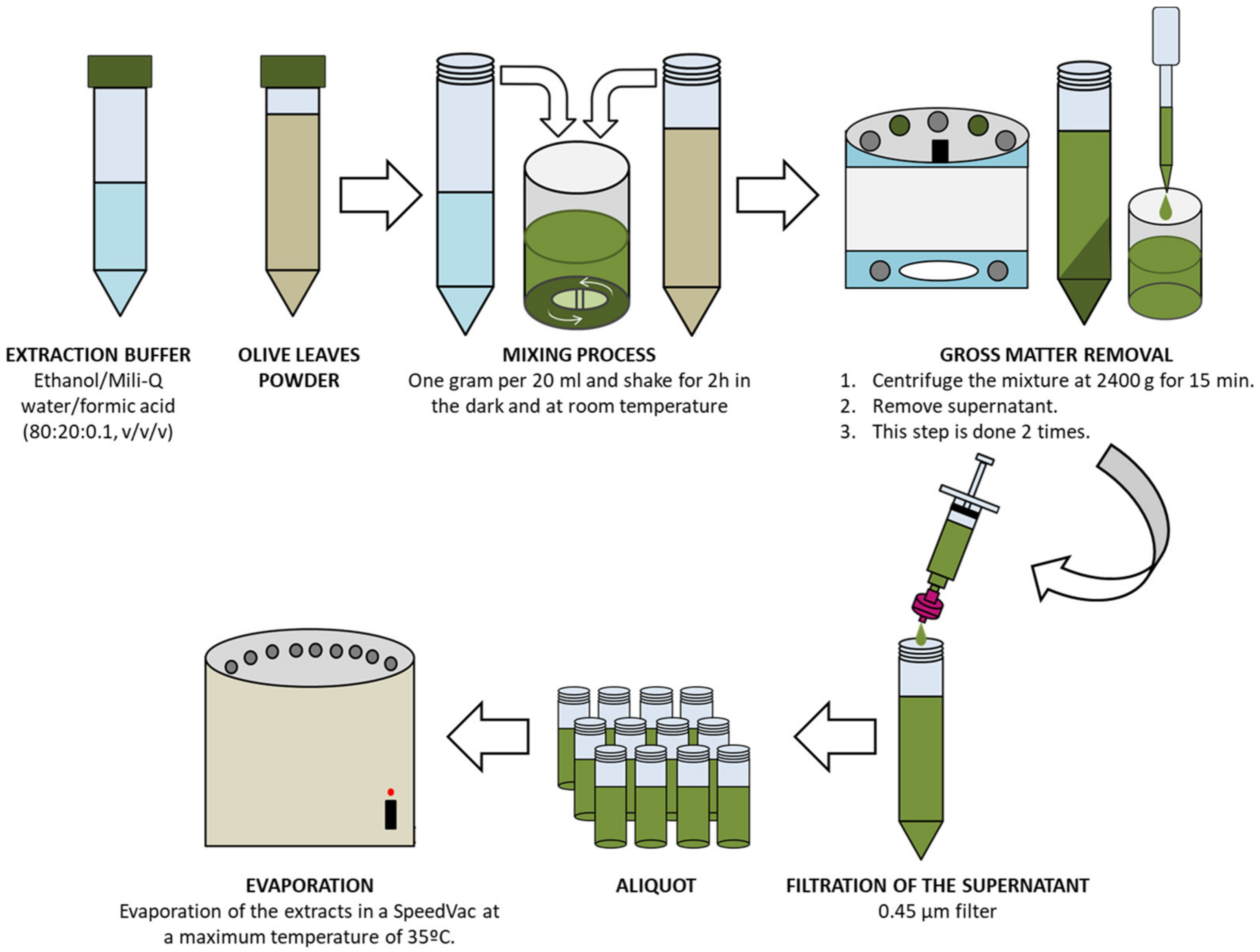 EXTRACTION BUFFER
Ethanol/Mili-Q water/formic acid (80:20:0.1, v/v/v)

OLIVE LEAVES POWDER

MIXING PROCESS
One gram per 20 ml and shake for 2h in the dark and at room temperature

GROSS MATTER REMOVAL
1. Centrifuge the mixture at 2400 g for 15 min.
2. Remove supernatant.
3. This step is done 2 times.

FILTRATION OF THE SUPERNATANT
0.45 µm filter

ALIQUOT

EVAPORATION
Evaporation of the extracts in a SpeedVac at a maximum temperature of 35ºC.