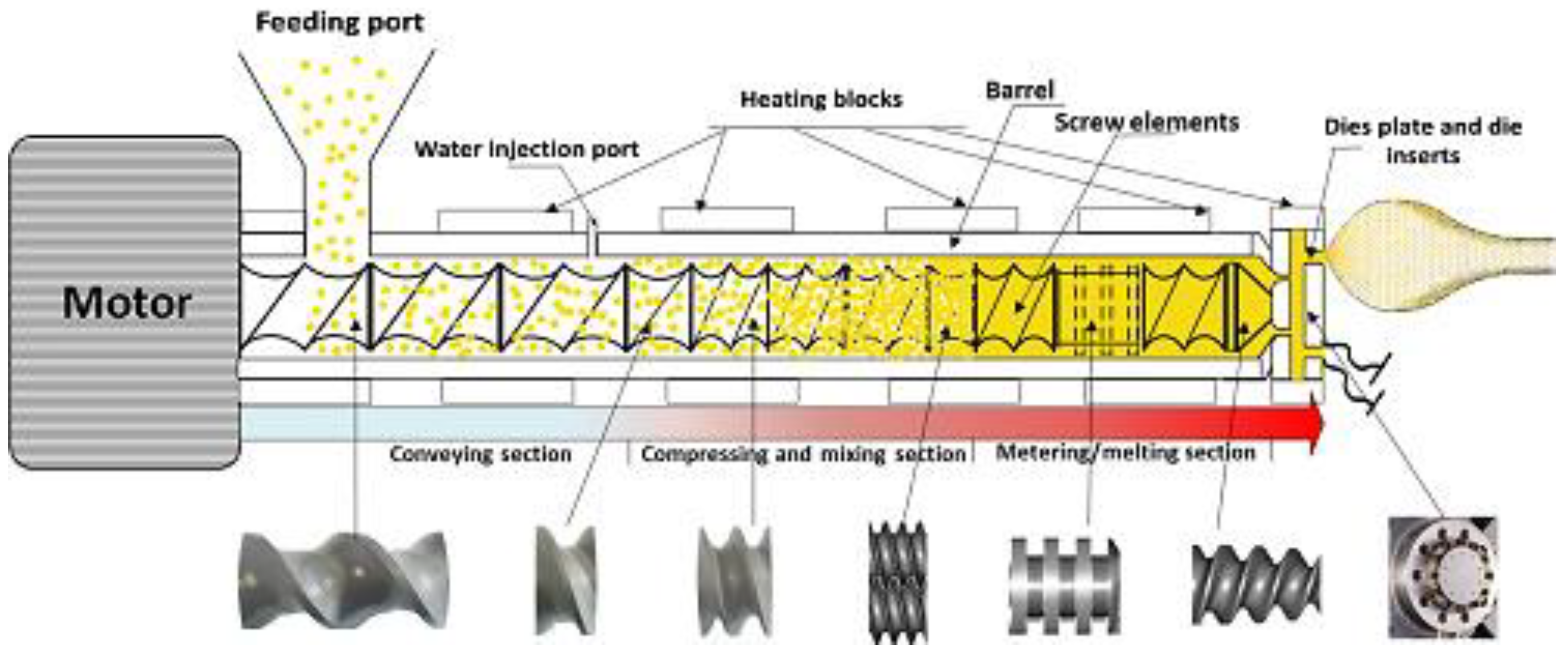 Feeding port

Heating blocks

Barrel

Screw elements

Water injection port

Dies plate and die inserts

Motor

Conveying section

Compressing and mixing section

Metering/melting section