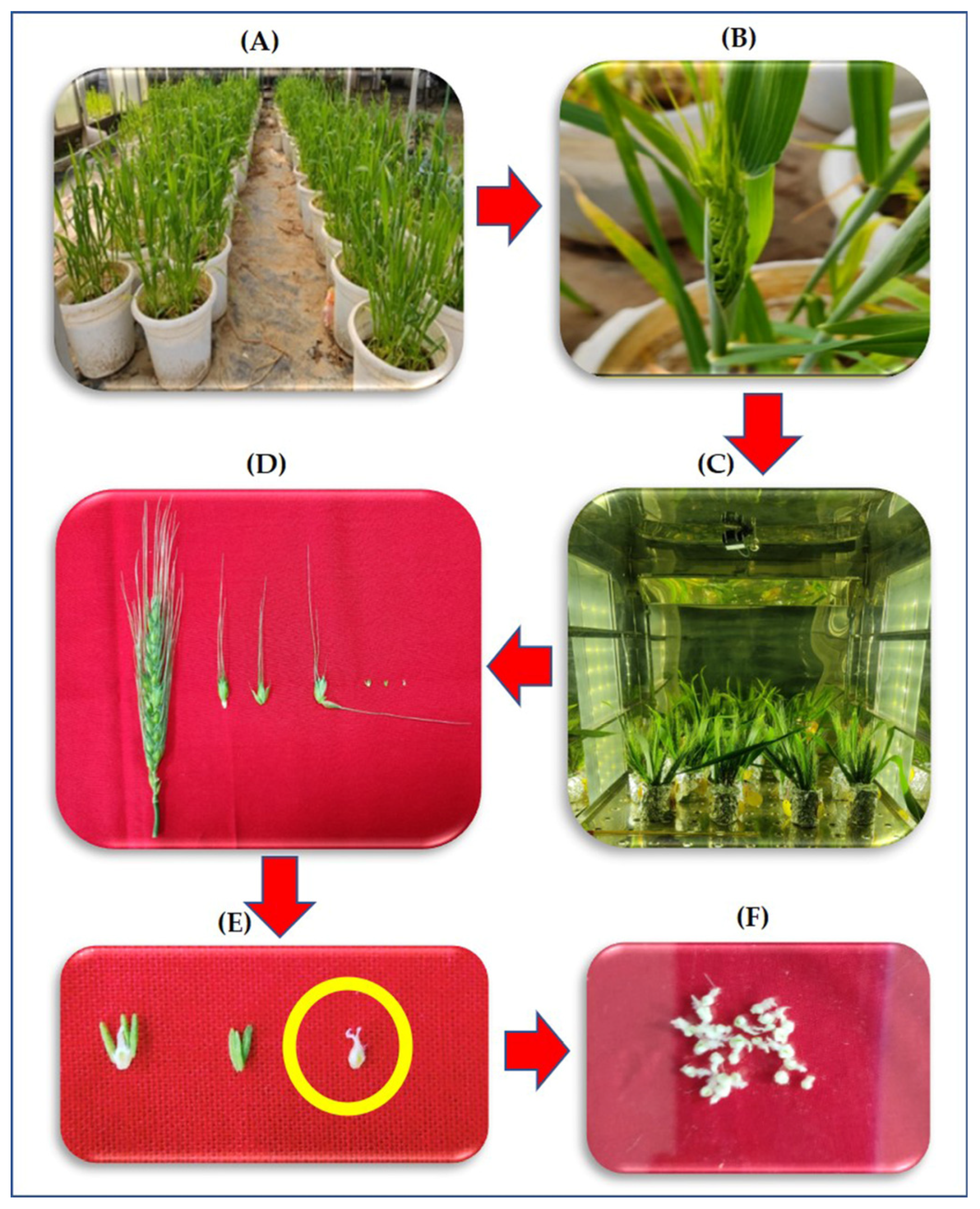 (A)

(B)

(D)

(C)

(E)

(F)