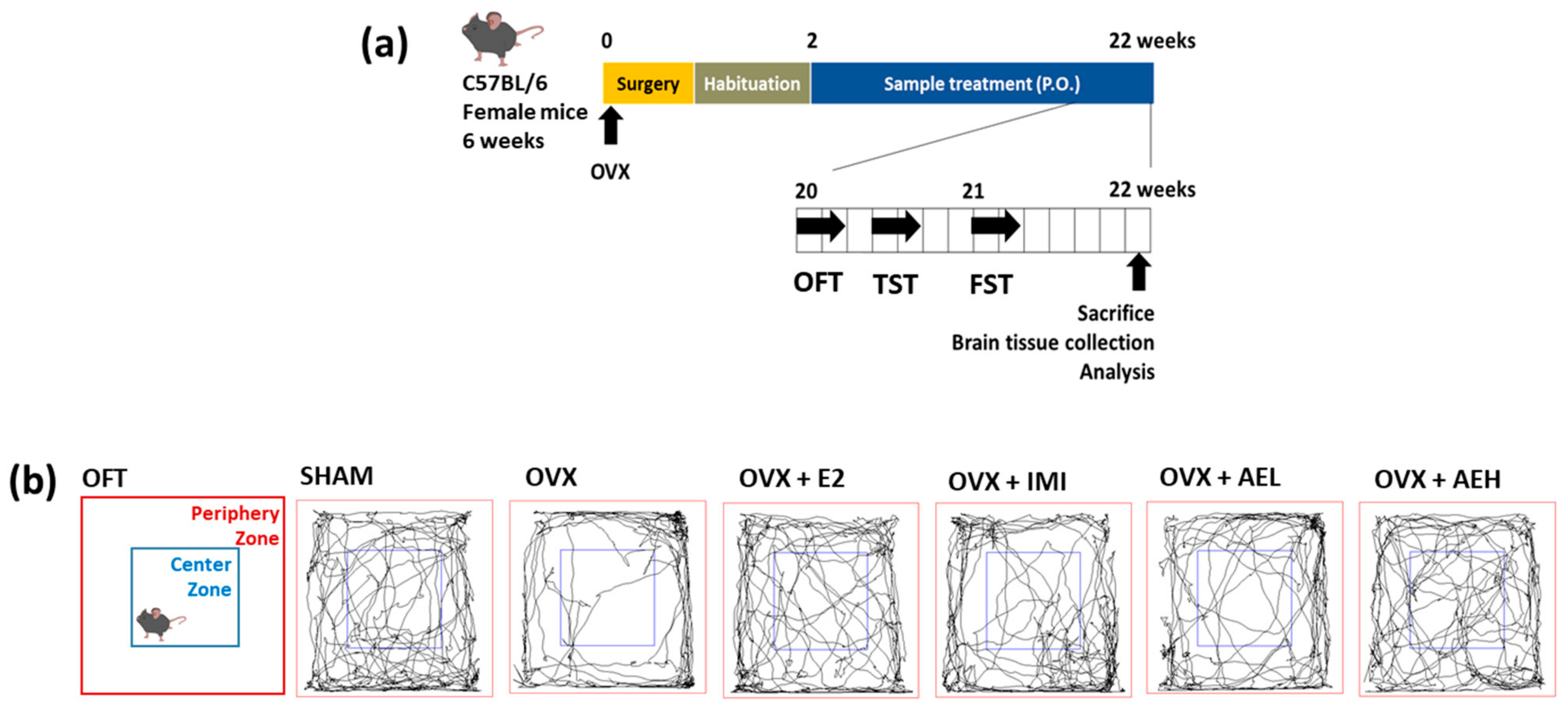 (a)

C57BL/6
Female mice
6 weeks

0
2
22 weeks

Surgery
Habituation
Sample treatment (P.O.)

OVX

20
21
22 weeks

OFT
TST
FST

Sacrifice
Brain tissue collection
Analysis

(b)

OFT
Periphery Zone
Center Zone

SHAM
OVX
OVX + E2
OVX + IMI
OVX + AEL
OVX + AEH