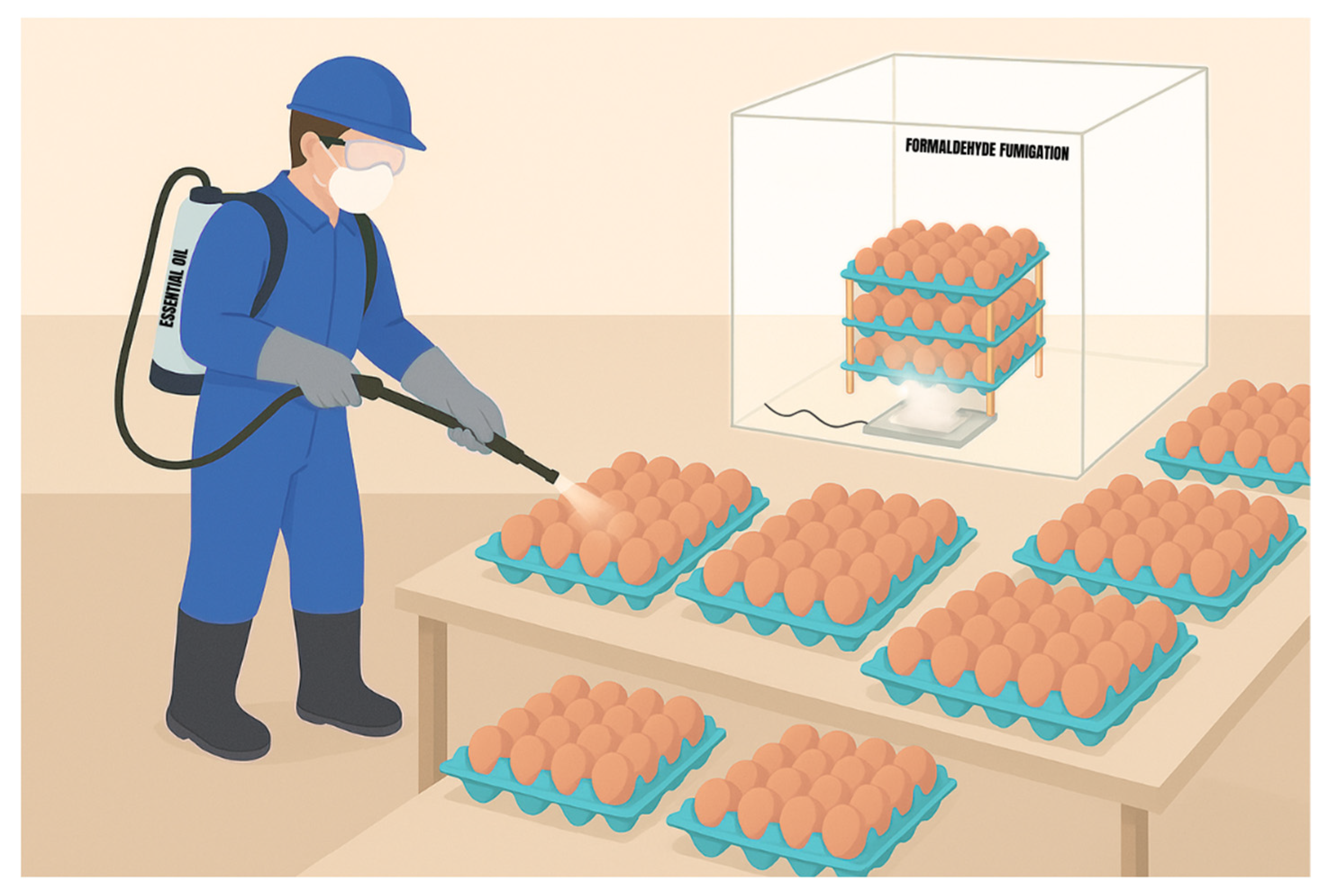 ESSENTIAL OIL

FORMALDEHYDE FUMIGATION