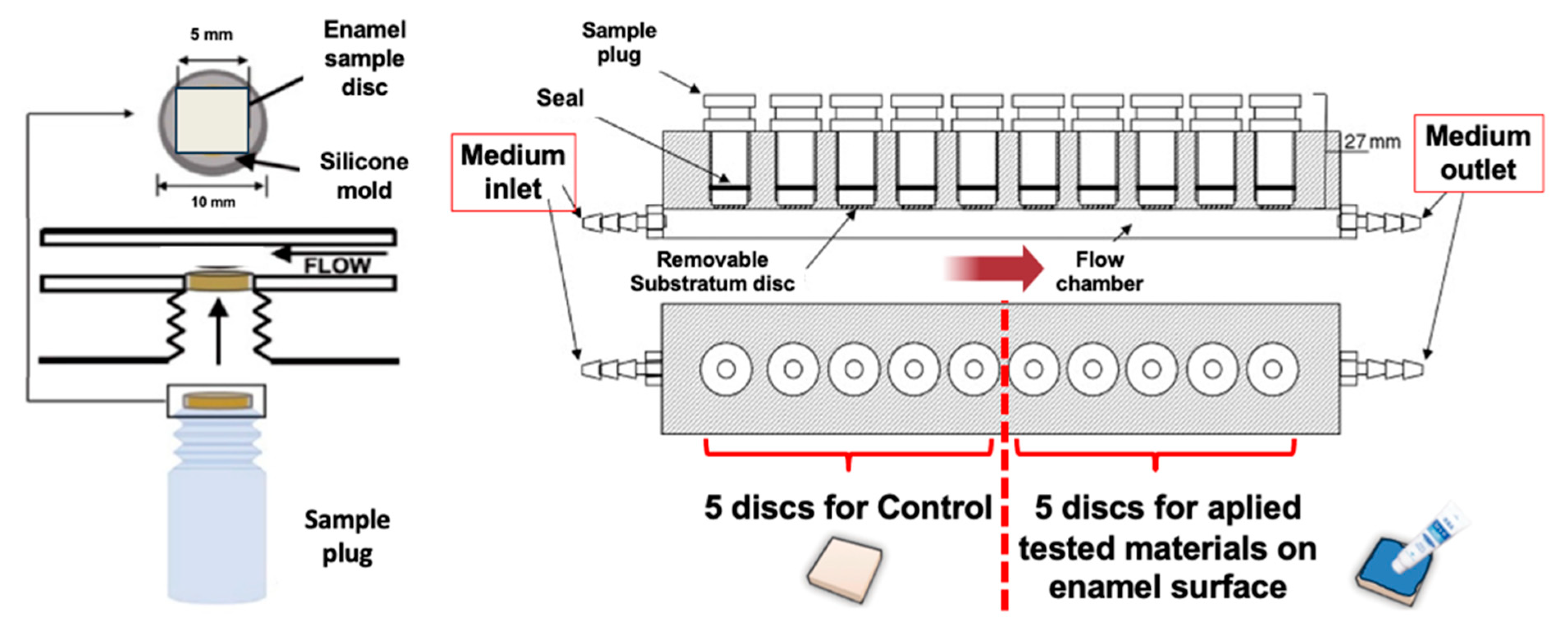 5 mm

Enamel sample disc

Silicone mold

10 mm

FLOW

Sample plug

Sample plug

Seal

Medium inlet

27 mm

Medium outlet

Removable Substratum disc

Flow chamber

5 discs for Control

5 discs for aplied tested materials on enamel surface