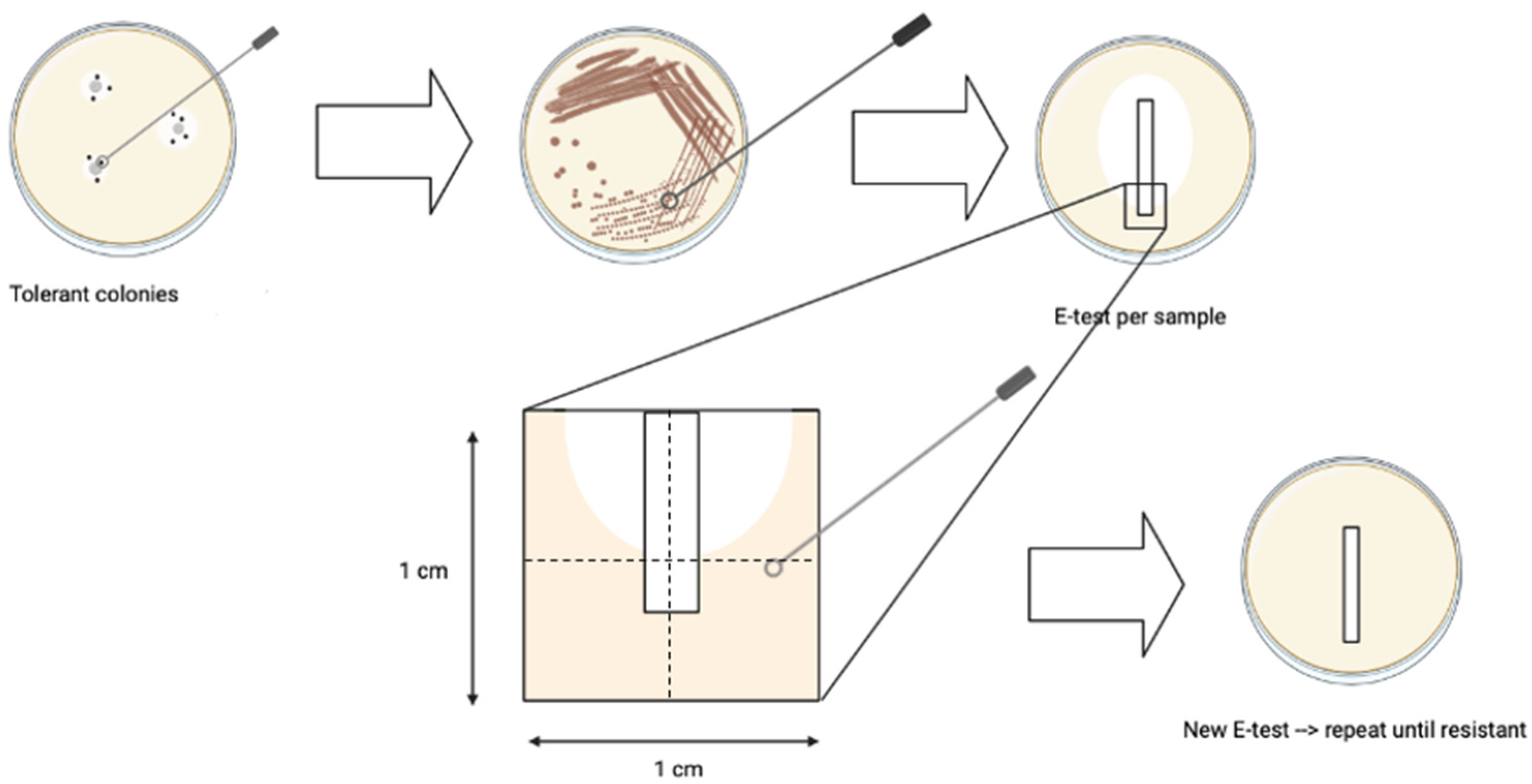 Tolerant colonies

E-test per sample

1 cm

1 cm

New E-test --> repeat until resistant