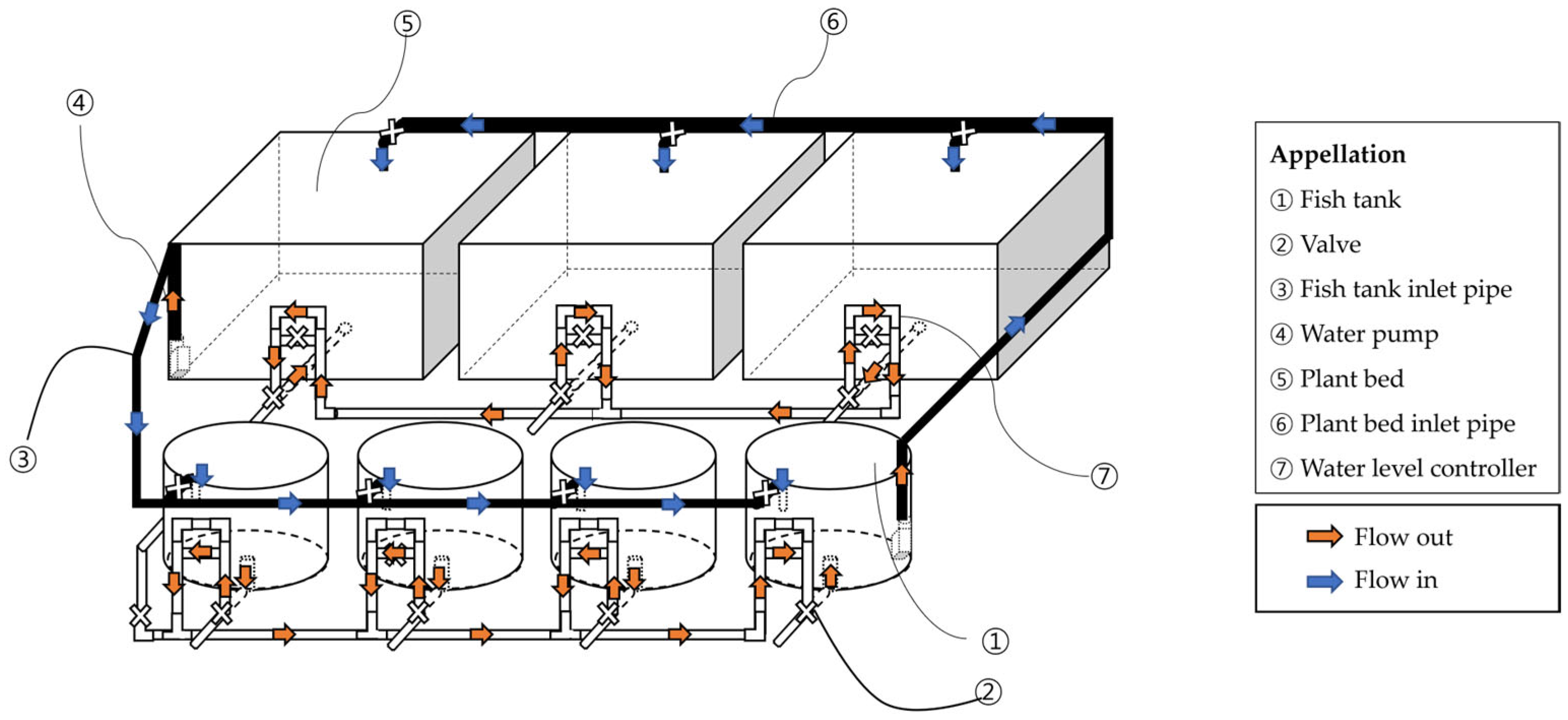 ⑤ ⑥ ④ ③ ⑦ ① ②

Appellation
① Fish tank
② Valve
③ Fish tank inlet pipe
④ Water pump
⑤ Plant bed
⑥ Plant bed inlet pipe
⑦ Water level controller

Flow out
Flow in