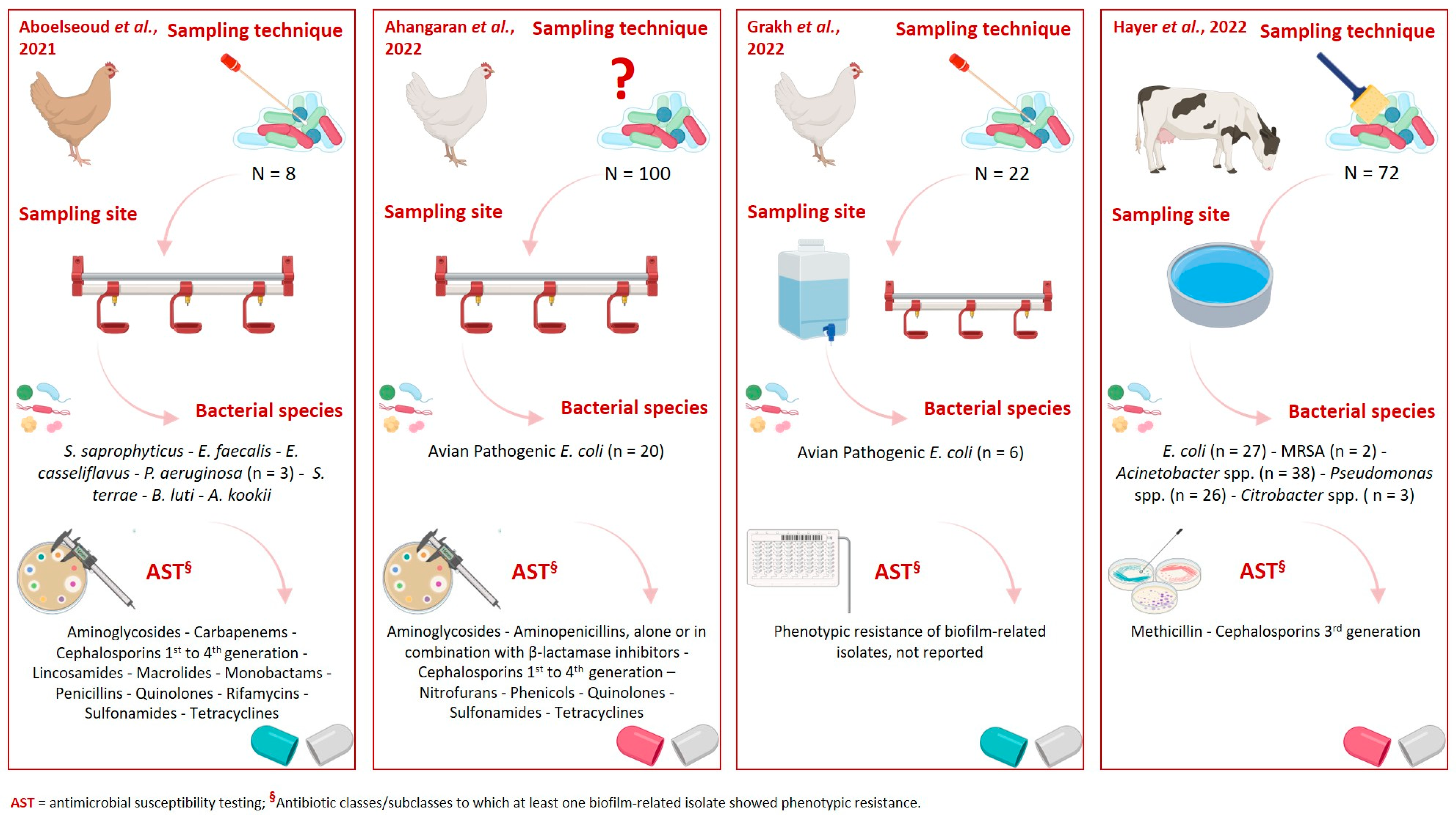 Aboelseoud et al., 2021

Sampling technique

N = 8

Sampling site

Bacterial species

S. saprophyticus - E. faecalis - E. casseliflavus - P. aeruginosa (n = 3) - S. terrae - B. luti - A. kookii

AST$^{§}$

Aminoglycosides - Carbapenems - Cephalosporins 1$^{st}$ to 4$^{th}$ generation - Lincosamides - Macrolides - Monobactams - Penicillins - Quinolones - Rifamycins - Sulfonamides - Tetracyclines

Ahangaran et al., 2022

Sampling technique

?

N = 100

Sampling site

Bacterial species

Avian Pathogenic E. coli (n = 20)

AST$^{§}$

Aminoglycosides - Aminopenicillins, alone or in combination with β-lactamase inhibitors - Cephalosporins 1$^{st}$ to 4$^{th}$ generation – Nitrofurans - Phenicols - Quinolones - Sulfonamides - Tetracyclines

Grakh et al., 2022

Sampling technique

N = 22

Sampling site

Bacterial species

Avian Pathogenic E. coli (n = 6)

AST$^{§}$

Phenotypic resistance of biofilm-related isolates, not reported

Hayer et al., 2022

Sampling technique

N = 72

Sampling site

Bacterial species

E. coli (n = 27) - MRSA (n = 2) - Acinetobacter spp. (n = 38) - Pseudomonas spp. (n = 26) - Citrobacter spp. ( n = 3)

AST$^{§}$

Methicillin - Cephalosporins 3$^{rd}$ generation

AST = antimicrobial susceptibility testing; $^{§}$Antibiotic classes/subclasses to which at least one biofilm-related isolate showed phenotypic resistance.