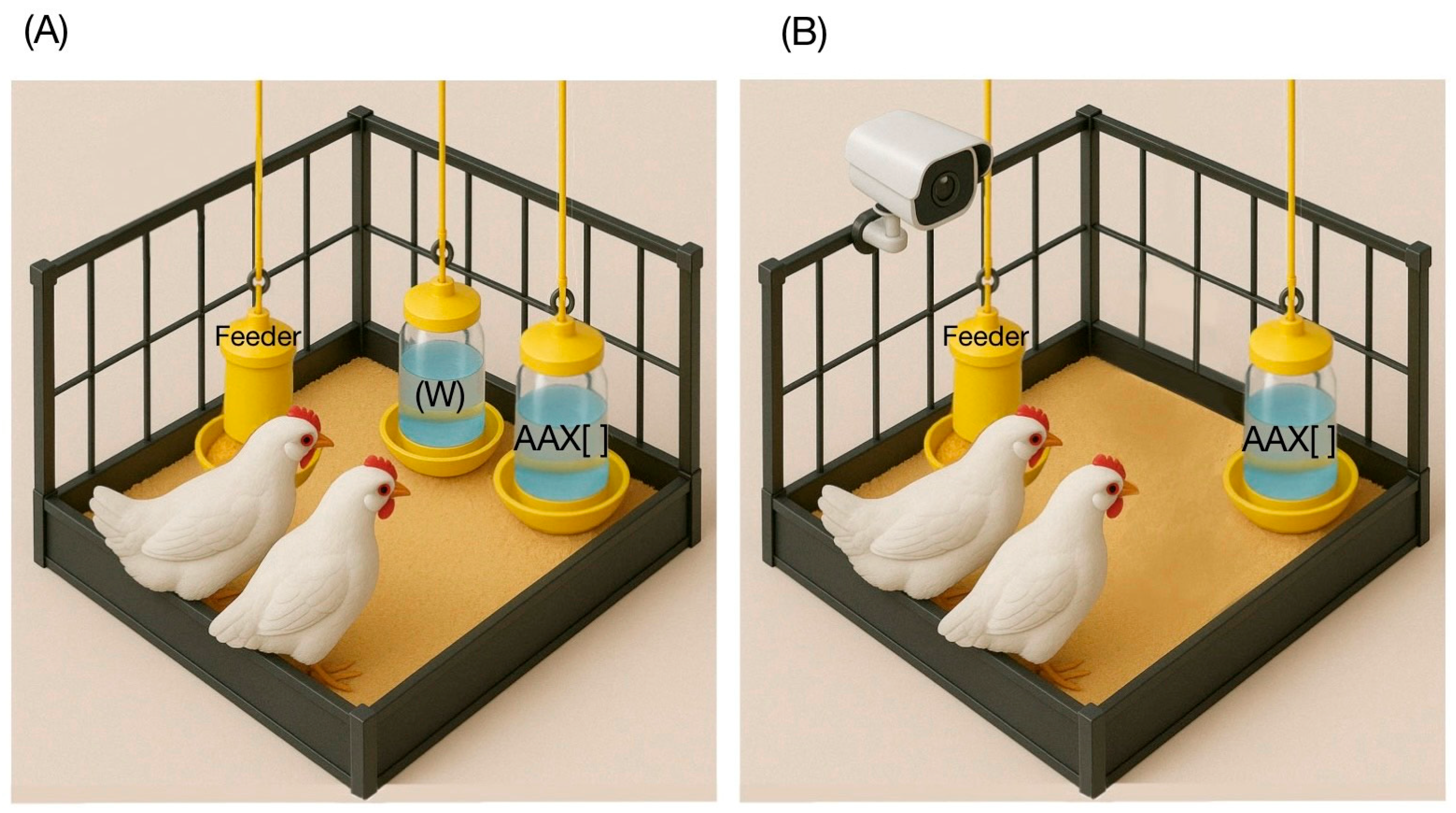 (A)

Feeder

(W)

AAX[ ]

(B)

Feeder

AAX[ ]