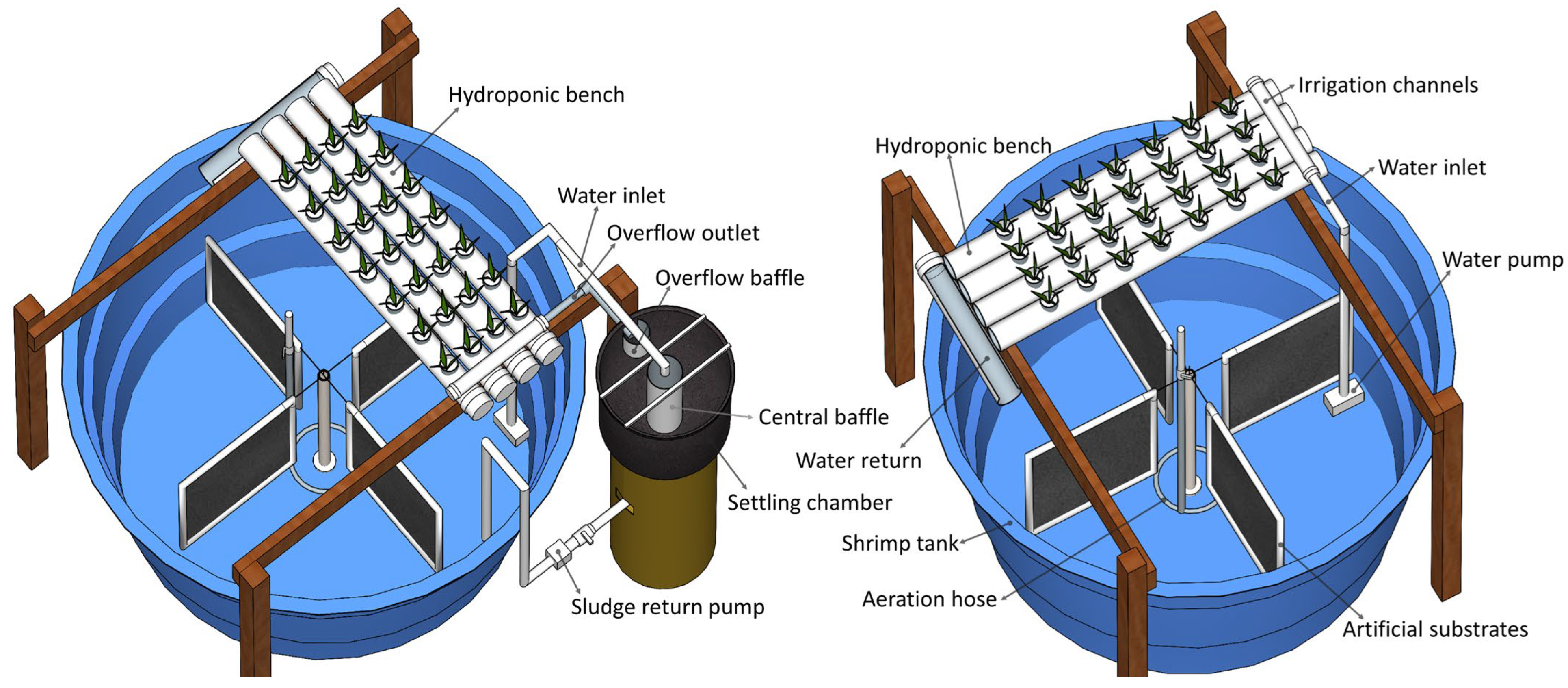 Hydroponic bench
Water inlet
Overflow outlet
Overflow baffle
Central baffle
Settling chamber
Sludge return pump

Irrigation channels
Hydroponic bench
Water inlet
Water pump
Water return
Shrimp tank
Aeration hose
Artificial substrates